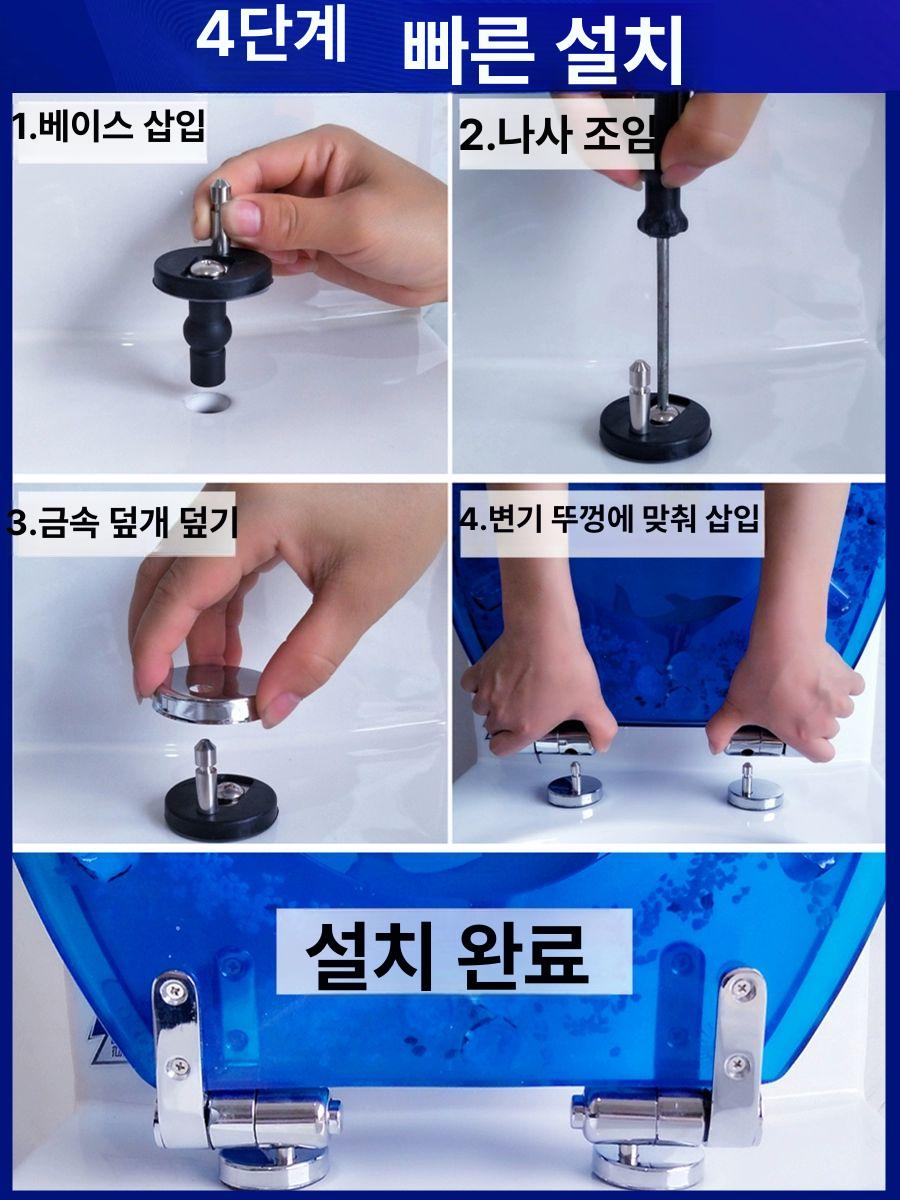 4단계 빠른 설치

1.베이스 삽입

2.나사 조임

3.금속 덮개 덮기

4.변기 뚜껑에 맞춰 삽입

설치 완료