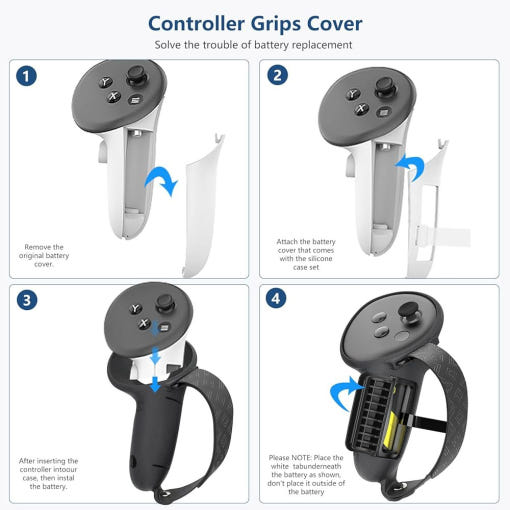 Controller Grips Cover

Solve the trouble of battery replacement

1

Y

X

Remove the original battery cover.

2

Y

X

Attach the battery cover that comes with the silicone case set

3

Y

X

After inserting the controller intoour case, then instal the battery.

4

Please NOTE: Place the white tabunderneath the battery as shown, don't place it outside of the battery