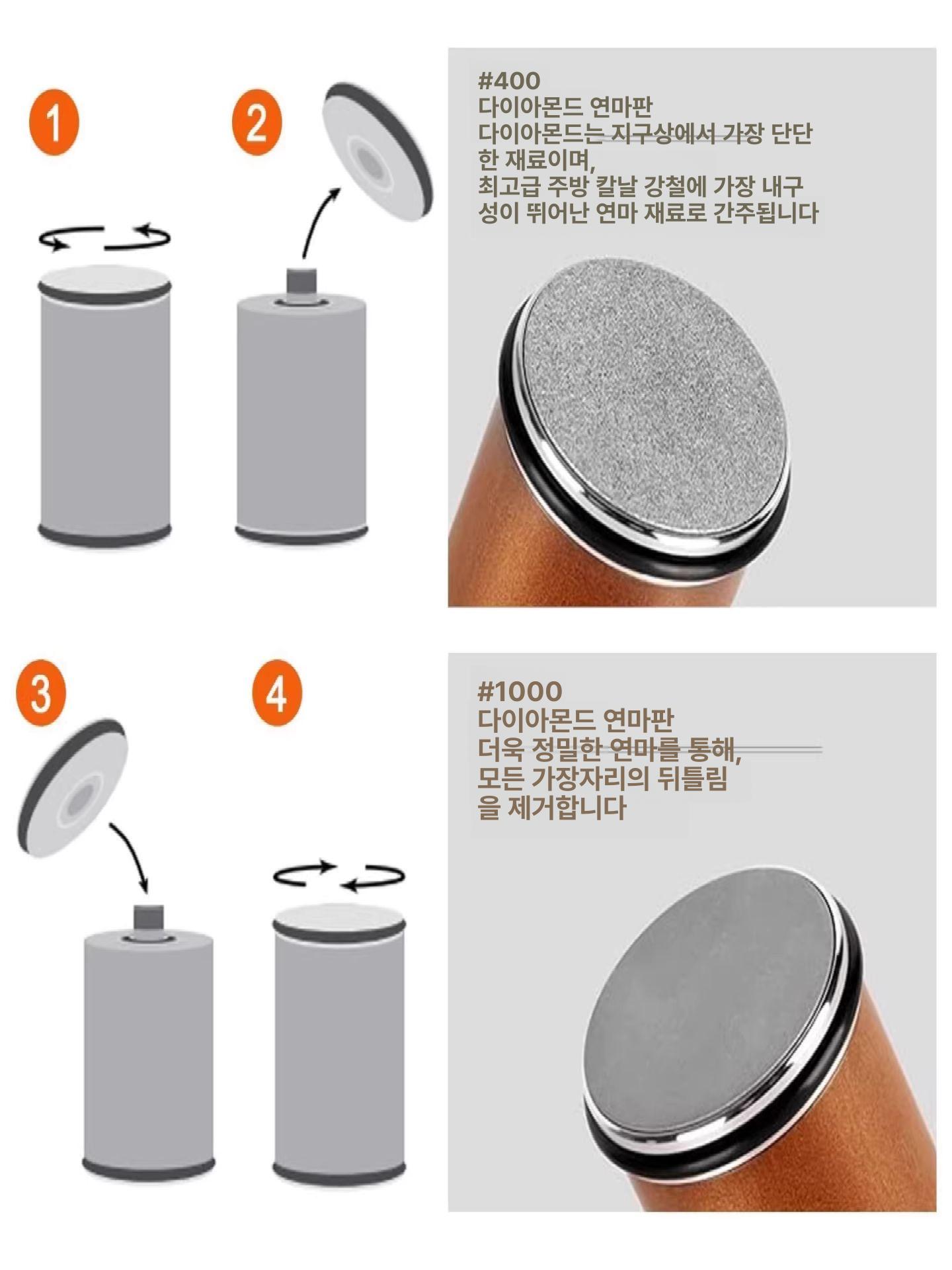 1

2

#400
다이아몬드 연마판
다이아몬드는 지구상에서 가장 단단한 재료이며,
최고급 주방 칼날 강철에 가장 내구성이 뛰어난 연마 재료로 간주됩니다

3

4

#1000
다이아몬드 연마판
더욱 정밀한 연마를 통해,
모든 가장자리의 뒤틀림을 제거합니다