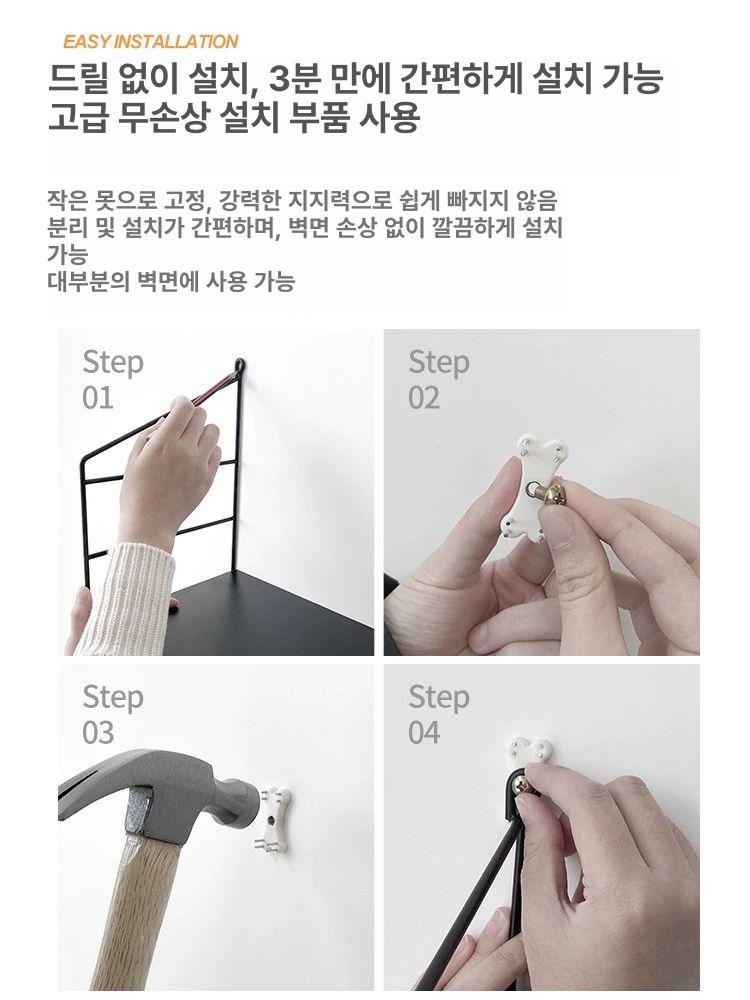 EASY INSTALLATION

드릴 없이 설치, 3분 만에 간편하게 설치 가능
고급 무손상 설치 부품 사용

작은 못으로 고정, 강력한 지지력으로 쉽게 빠지지 않음
분리 및 설치가 간편하며, 벽면 손상 없이 깔끔하게 설치 가능
대부분의 벽면에 사용 가능

Step 01

Step 02

Step 03

Step 04