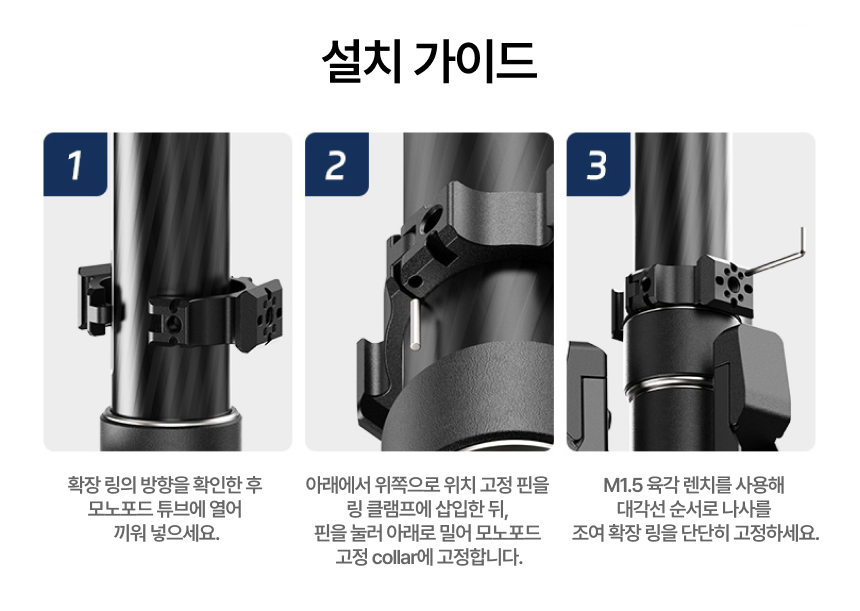 설치 가이드

1

확장 링의 방향을 확인한 후
모노포드 튜브에 열어
끼워 넣으세요.

2

아래에서 위쪽으로 위치 고정 핀을
링 클램프에 삽입한 뒤,
핀을 눌러 아래로 밀어 모노포드
고정 collar에 고정합니다.

3

M1.5 육각 렌치를 사용해
대각선 순서로 나사를
조여 확장 링을 단단히 고정하세요.