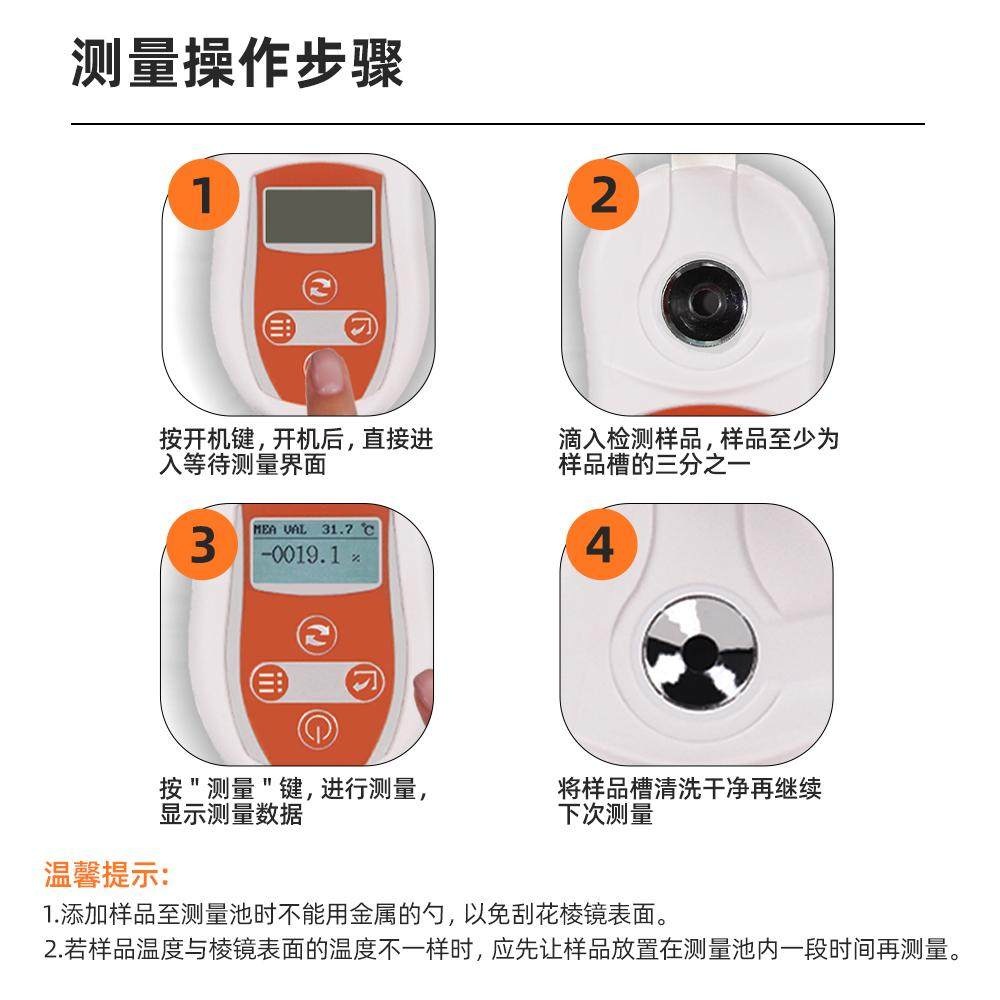 测量操作步骤

1

按开机键，开机后，直接进入等待测量界面

2

滴入检测样品，样品至少为样品槽的三分之一

3

MEA VAL 31.7 ℃
-0019.1 %

按 " 测量 " 键，进行测量，显示测量数据

4

将样品槽清洗干净再继续下次测量

温馨提示：
1.添加样品至测量池时不能用金属的勺，以免刮花棱镜表面。
2.若样品温度与棱镜表面的温度不一样时，应先让样品放置在测量池内一段时间再测量。