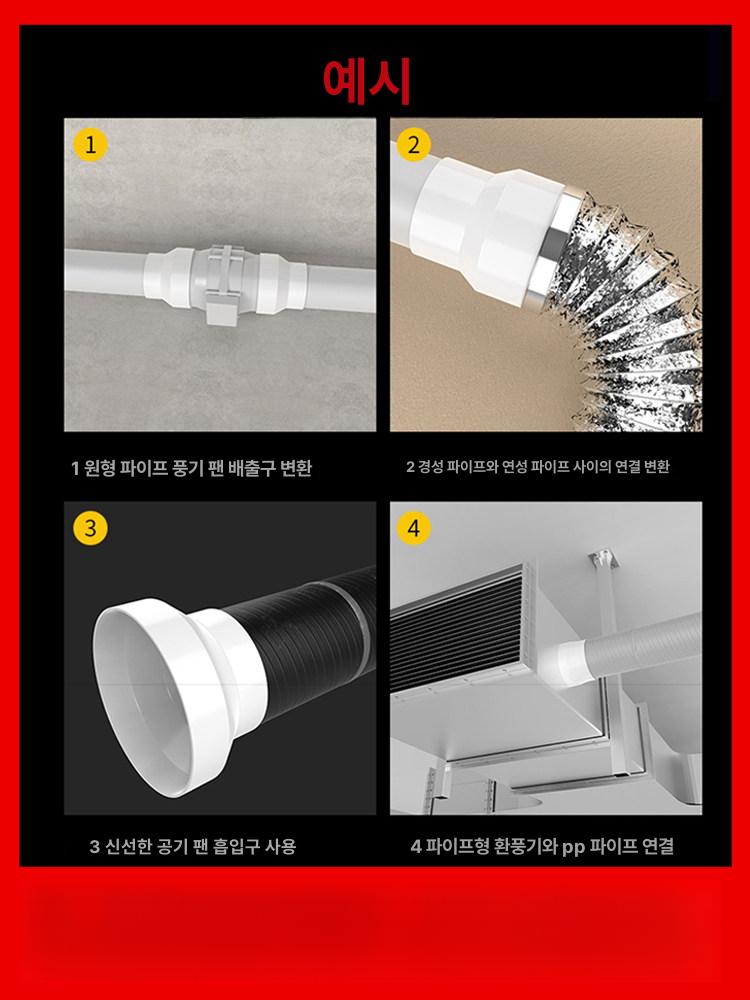 예시

1

2

1 원형 파이프 풍기 팬 배출구 변환

2 경성 파이프와 연성 파이프 사이의 연결 변환

3

4

3 신선한 공기 팬 흡입구 사용

4 파이프형 환풍기와 pp 파이프 연결