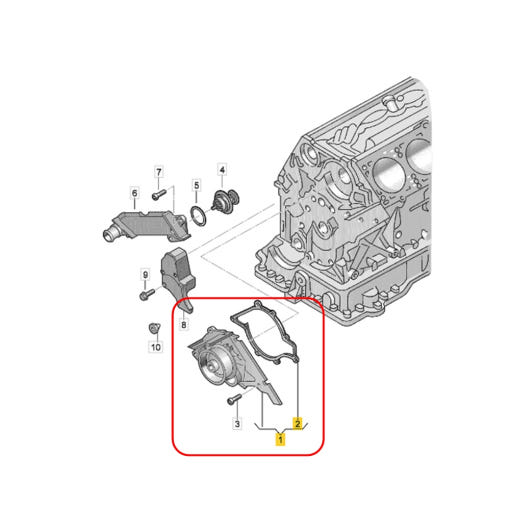 7
4
6
5
9
8
10
3
2
1