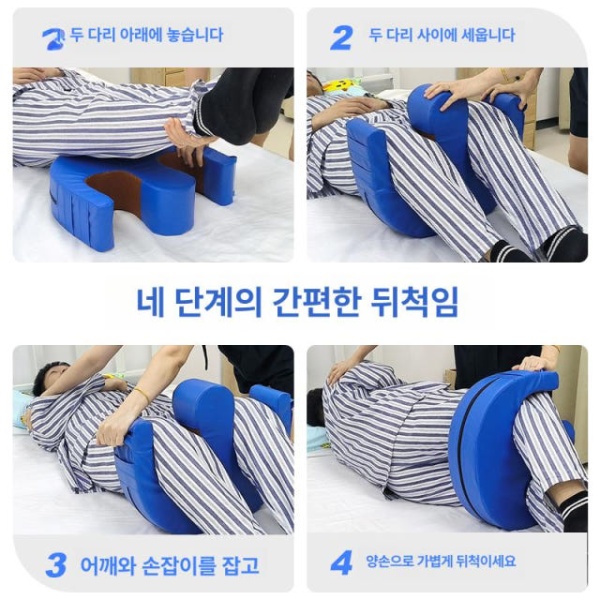 1 두 다리 아래에 놓습니다

2 두 다리 사이에 세웁니다

네 단계의 간편한 뒤척임

3 어깨와 손잡이를 잡고

4 양손으로 가볍게 뒤척이세요