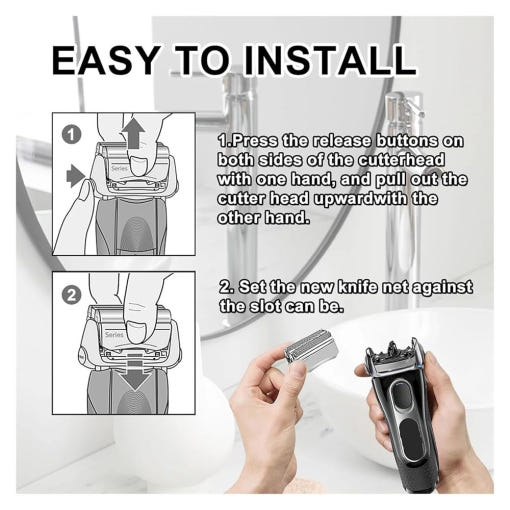 EASY TO INSTALL

1

Series

1.Press the release buttons on both sides of the cutterhead with one hand, and pull out the cutter head upwardwith the other hand.

2

Series

2. Set the new knife net against the slot can be.