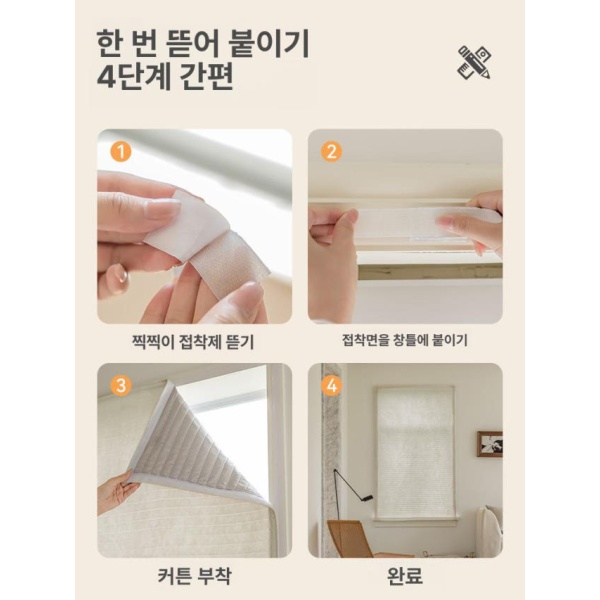 한 번 뜯어 붙이기
4단계 간편

1

찍찍이 접착제 뜯기

2

접착면을 창틀에 붙이기

3

커튼 부착

4

완료