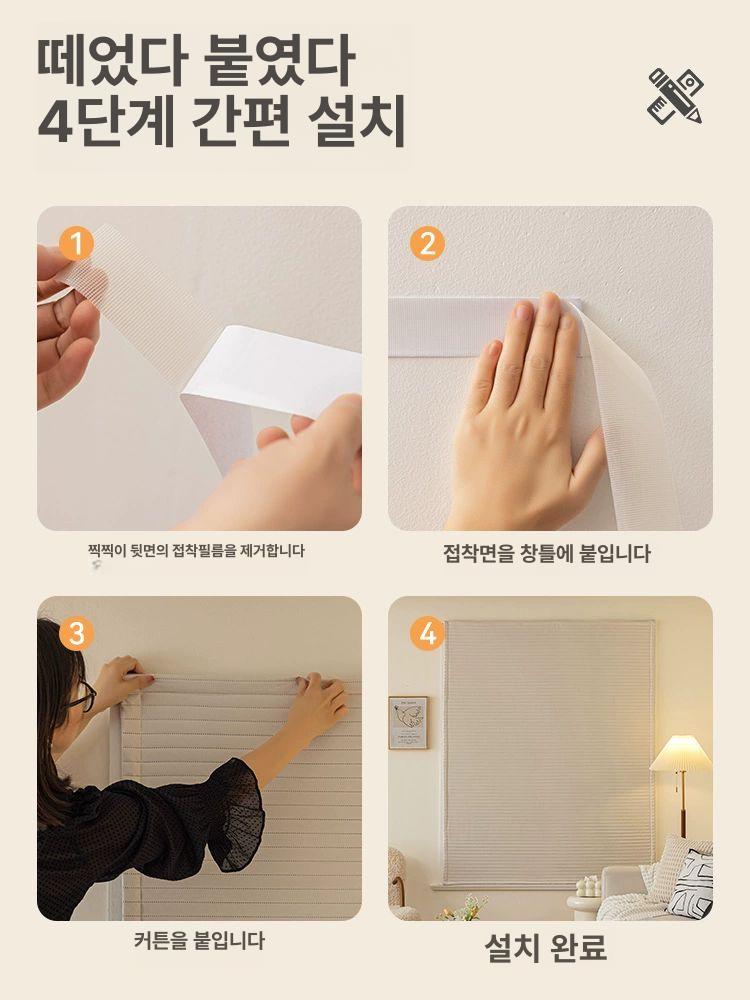 떼었다 붙였다
4단계 간편 설치

1
찍찍이 뒷면의 접착필름을 제거합니다

2
접착면을 창틀에 붙입니다

3
커튼을 붙입니다

4
설치 완료