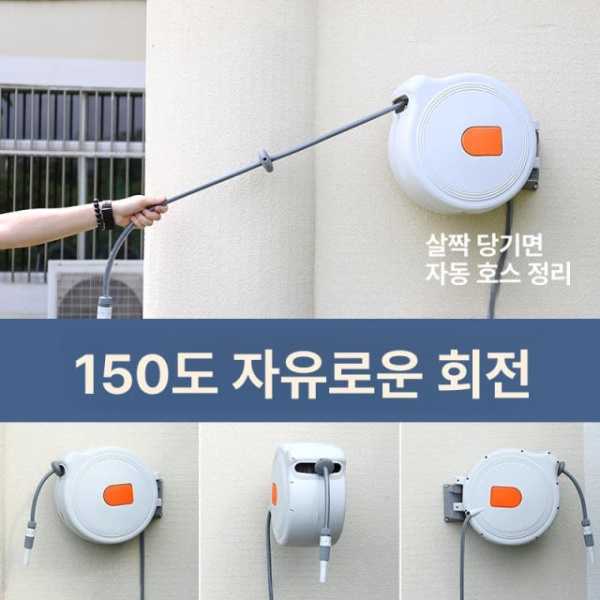 살짝 당기면
자동 호스 정리

150도 자유로운 회전