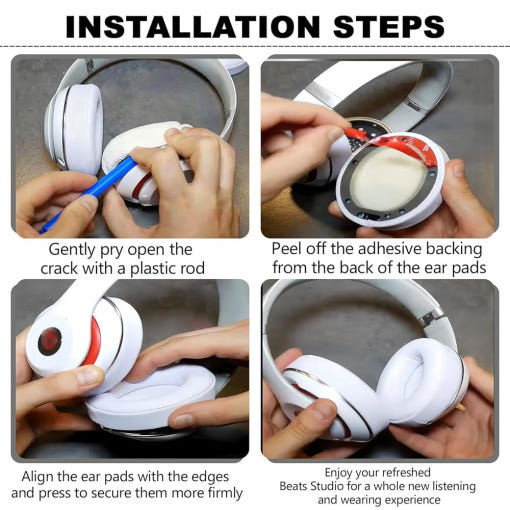 INSTALLATION STEPS

Gently pry open the crack with a plastic rod

Peel off the adhesive backing from the back of the ear pads

Align the ear pads with the edges and press to secure them more firmly

Enjoy your refreshed Beats Studio for a whole new listening and wearing experience