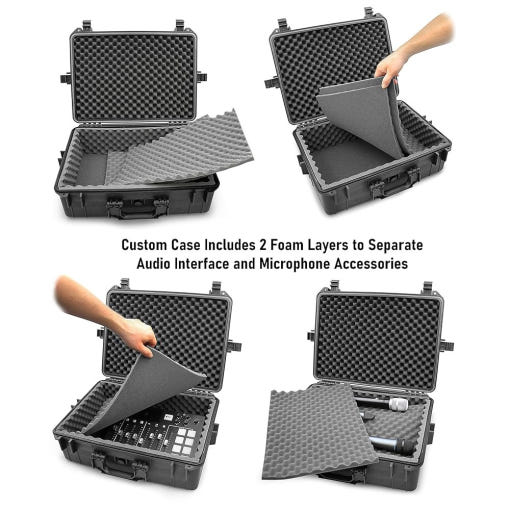 Custom Case Includes 2 Foam Layers to Separate Audio Interface and Microphone Accessories