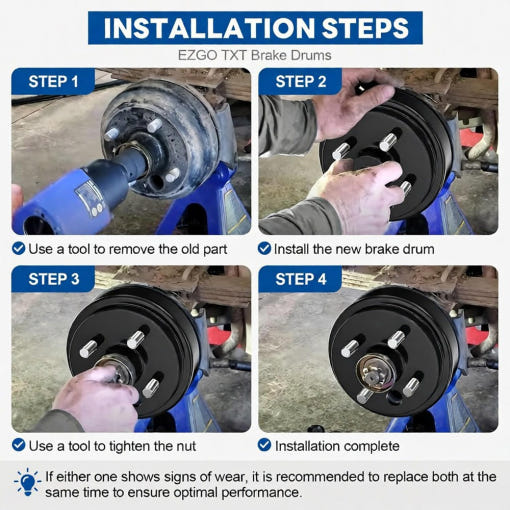 INSTALLATION STEPS

EZGO TXT Brake Drums

STEP 1

Use a tool to remove the old part

STEP 2

Install the new brake drum

STEP 3

Use a tool to tighten the nut

STEP 4

Installation complete

If either one shows signs of wear, it is recommended to replace both at the same time to ensure optimal performance.