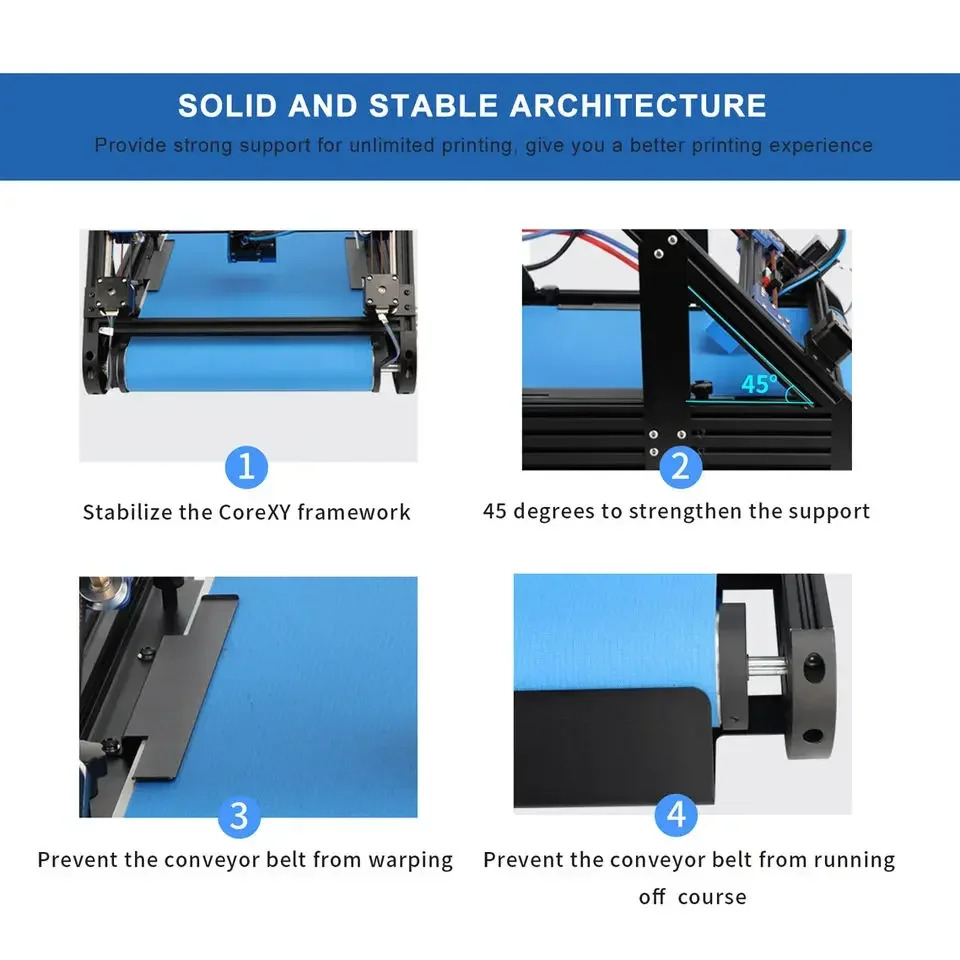 SOLID AND STABLE ARCHITECTURE

Provide strong support for unlimited printing, give you a better printing experience

1

Stabilize the CoreXY framework

45°

2

45 degrees to strengthen the support

3

Prevent the conveyor belt from warping

4

Prevent the conveyor belt from running off course