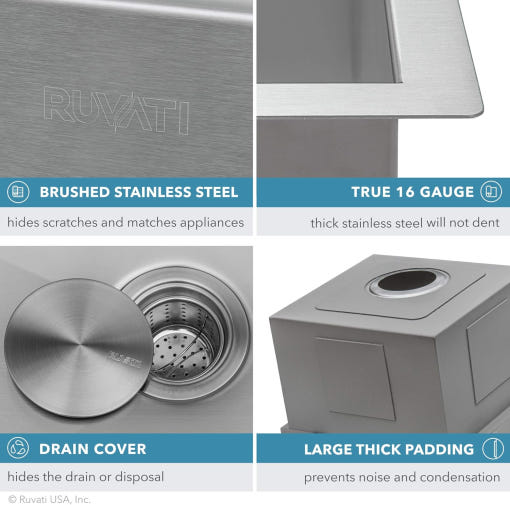 RUVATI

BRUSHED STAINLESS STEEL

hides scratches and matches appliances

TRUE 16 GAUGE

thick stainless steel will not dent

RUVATI

DRAIN COVER

hides the drain or disposal

LARGE THICK PADDING

prevents noise and condensation

© Ruvati USA, Inc.