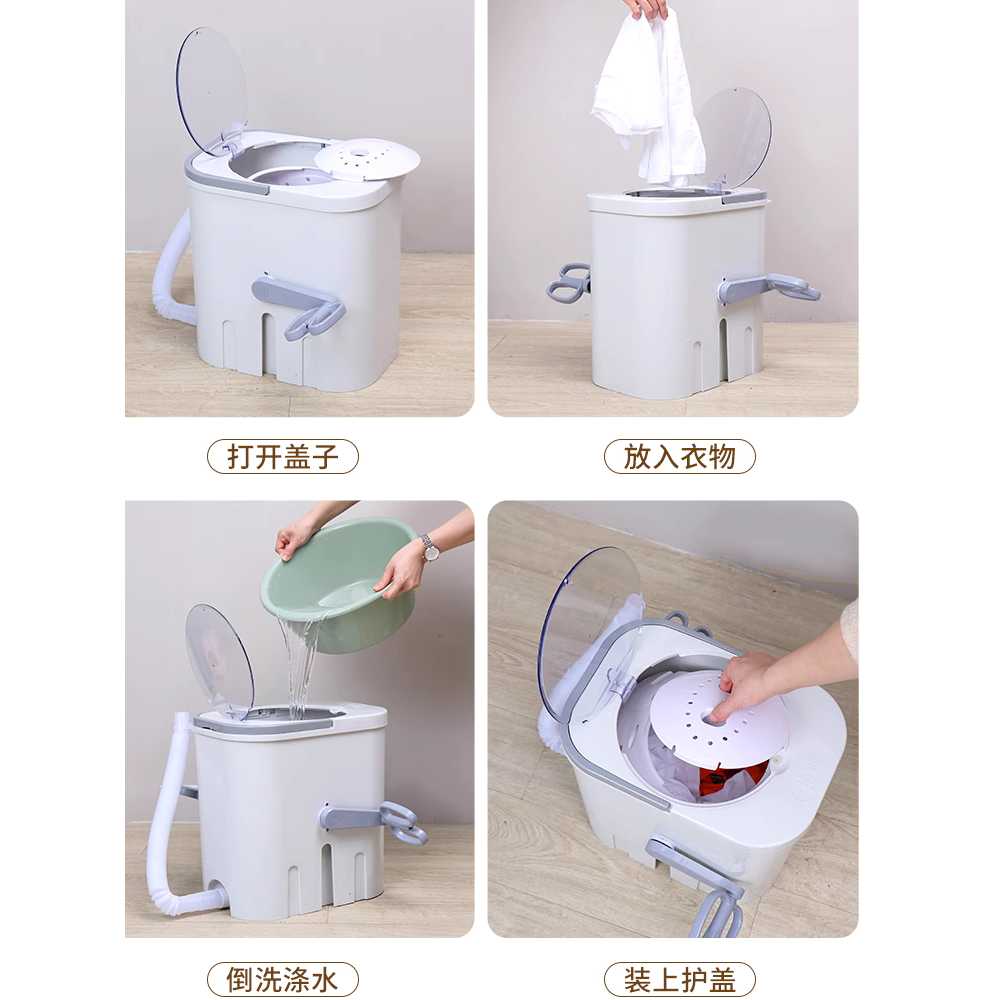 打开盖子

放入衣物

倒洗涤水

装上护盖