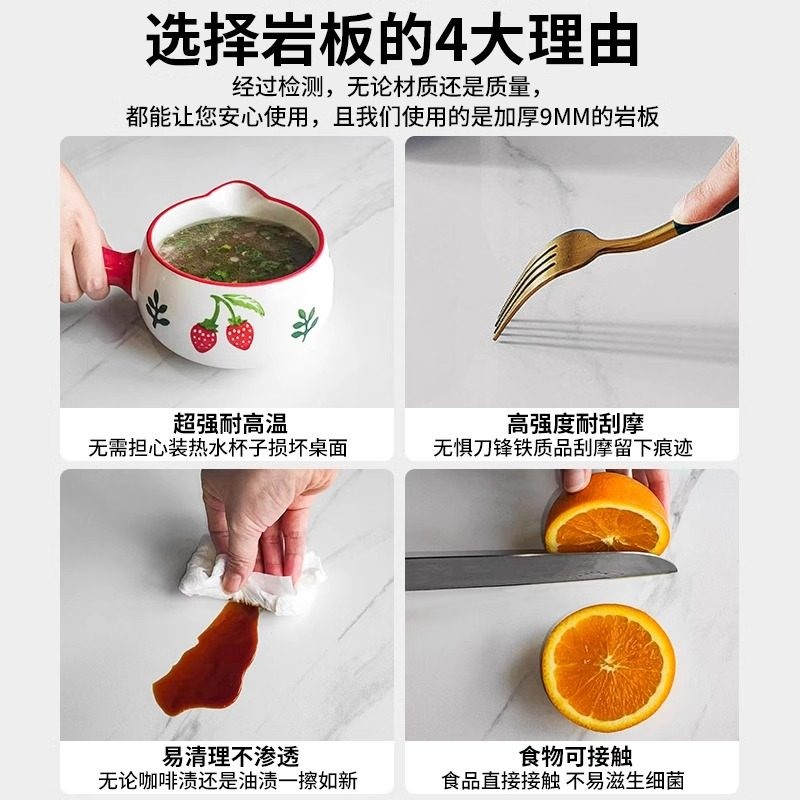 选择岩板的4大理由

经过检测，无论材质还是质量，
都能让您安心使用，且我们使用的是加厚9MM的岩板

超强耐高温
无需担心装热水杯子损坏桌面

高强度耐刮摩
无惧刀锋铁质品刮摩留下痕迹

易清理不渗透
无论咖啡渍还是油渍一擦如新

食物可接触
食品直接接触 不易滋生细菌