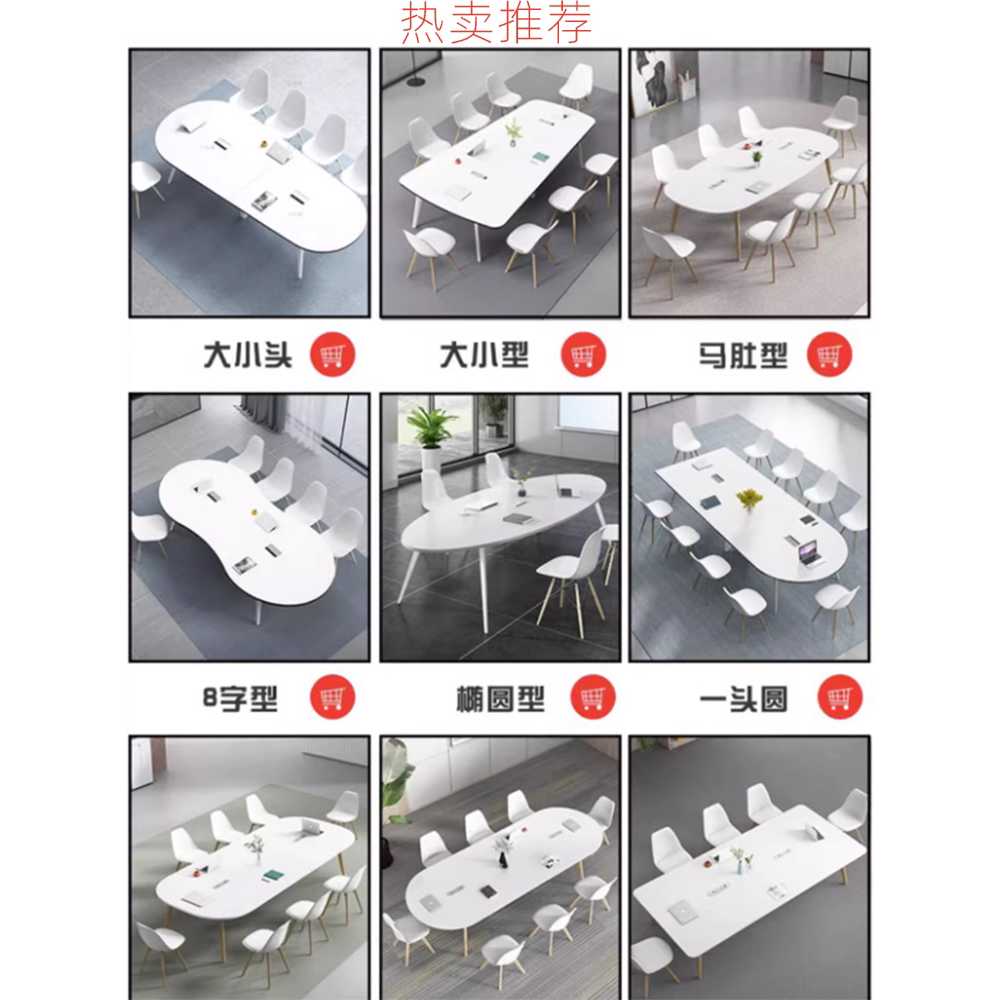 热卖推荐

大小头

大小型

马肚型

8字型

椭圆型

一头圆