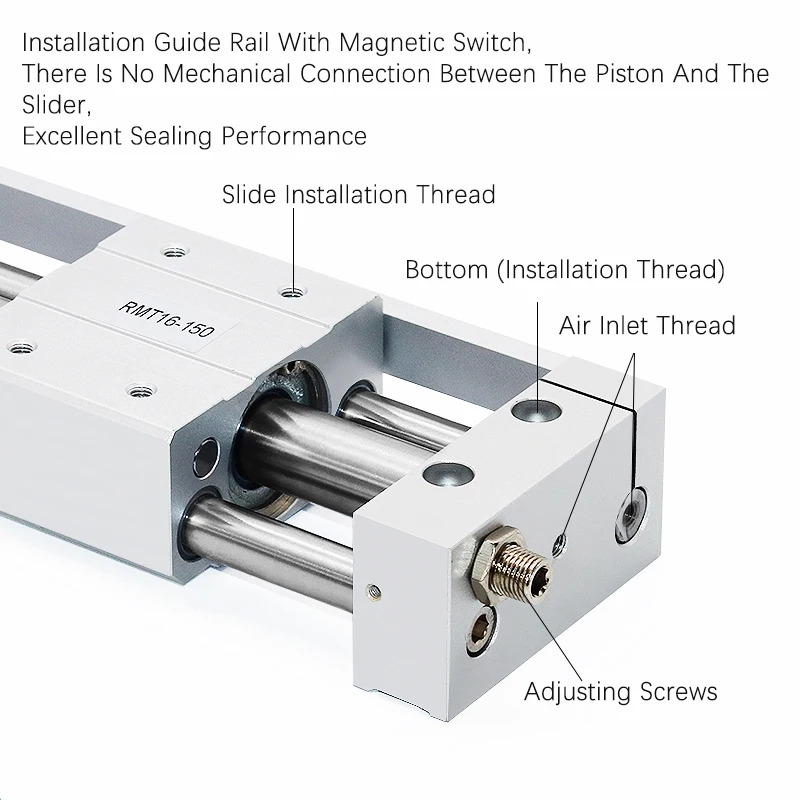 Installation Guide Rail With Magnetic Switch,
There Is No Mechanical Connection Between The Piston And The Slider,
Excellent Sealing Performance

Slide Installation Thread

Bottom (Installation Thread)

Air Inlet Thread

RMT16-150

Adjusting Screws