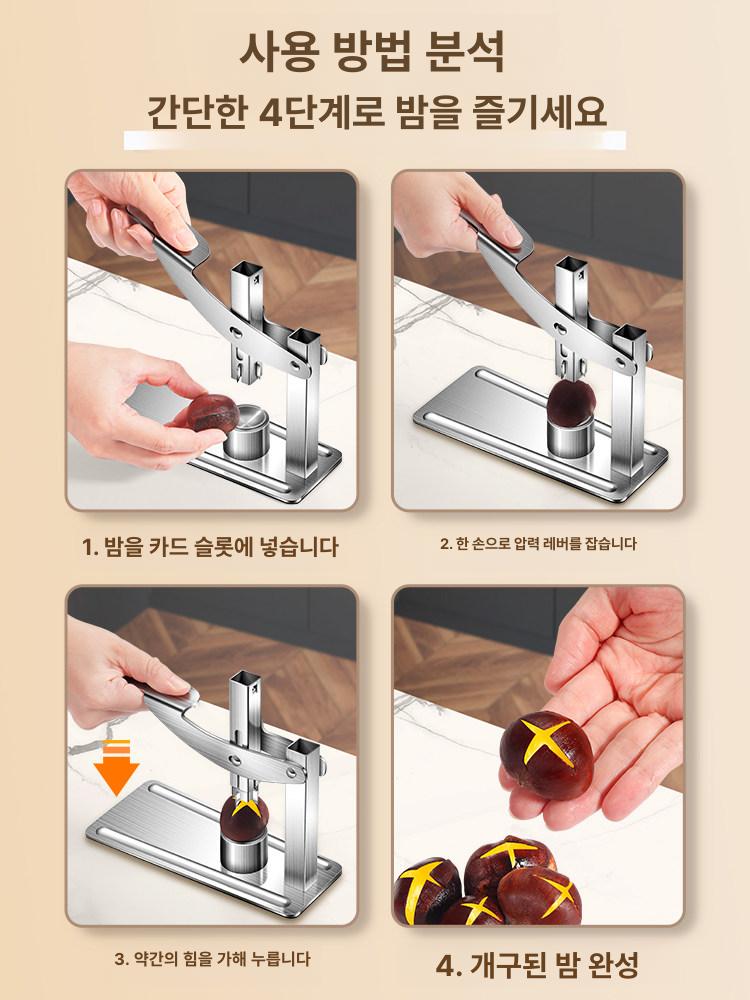 사용 방법 분석

간단한 4단계로 밤을 즐기세요

1. 밤을 카드 슬롯에 넣습니다

2. 한 손으로 압력 레버를 잡습니다

3. 약간의 힘을 가해 누릅니다

4. 개구된 밤 완성