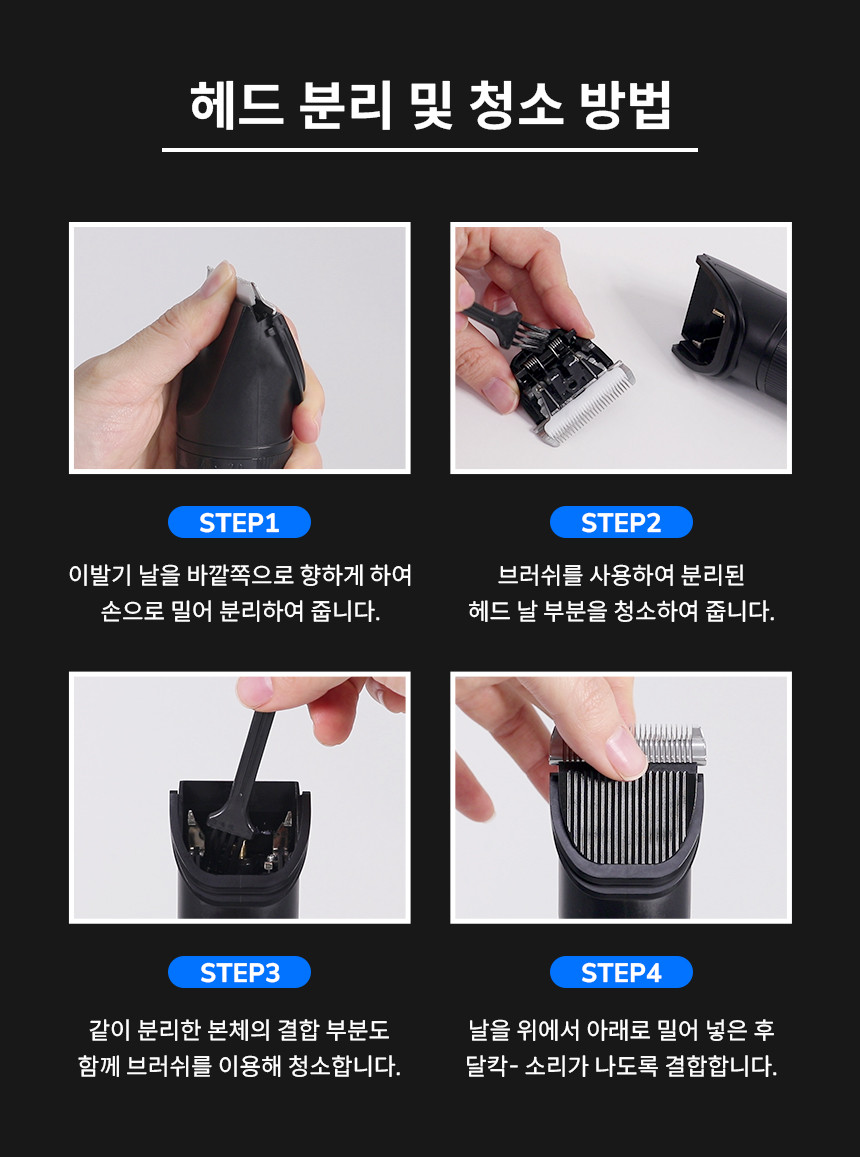 헤드 분리 및 청소 방법

STEP1

이발기 날을 바깥쪽으로 향하게 하여 손으로 밀어 분리하여 줍니다.

STEP2

브러쉬를 사용하여 분리된 헤드 날 부분을 청소하여 줍니다.

STEP3

같이 분리한 본체의 결합 부분도 함께 브러쉬를 이용해 청소합니다.

STEP4

날을 위에서 아래로 밀어 넣은 후 달칵- 소리가 나도록 결합합니다.