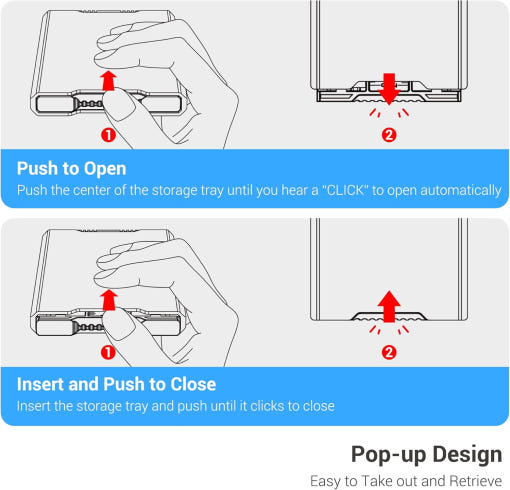 1

2

Push to Open
Push the center of the storage tray until you hear a "CLICK" to open automatically

1

2

Insert and Push to Close
Insert the storage tray and push until it clicks to close

Pop-up Design
Easy to Take out and Retrieve