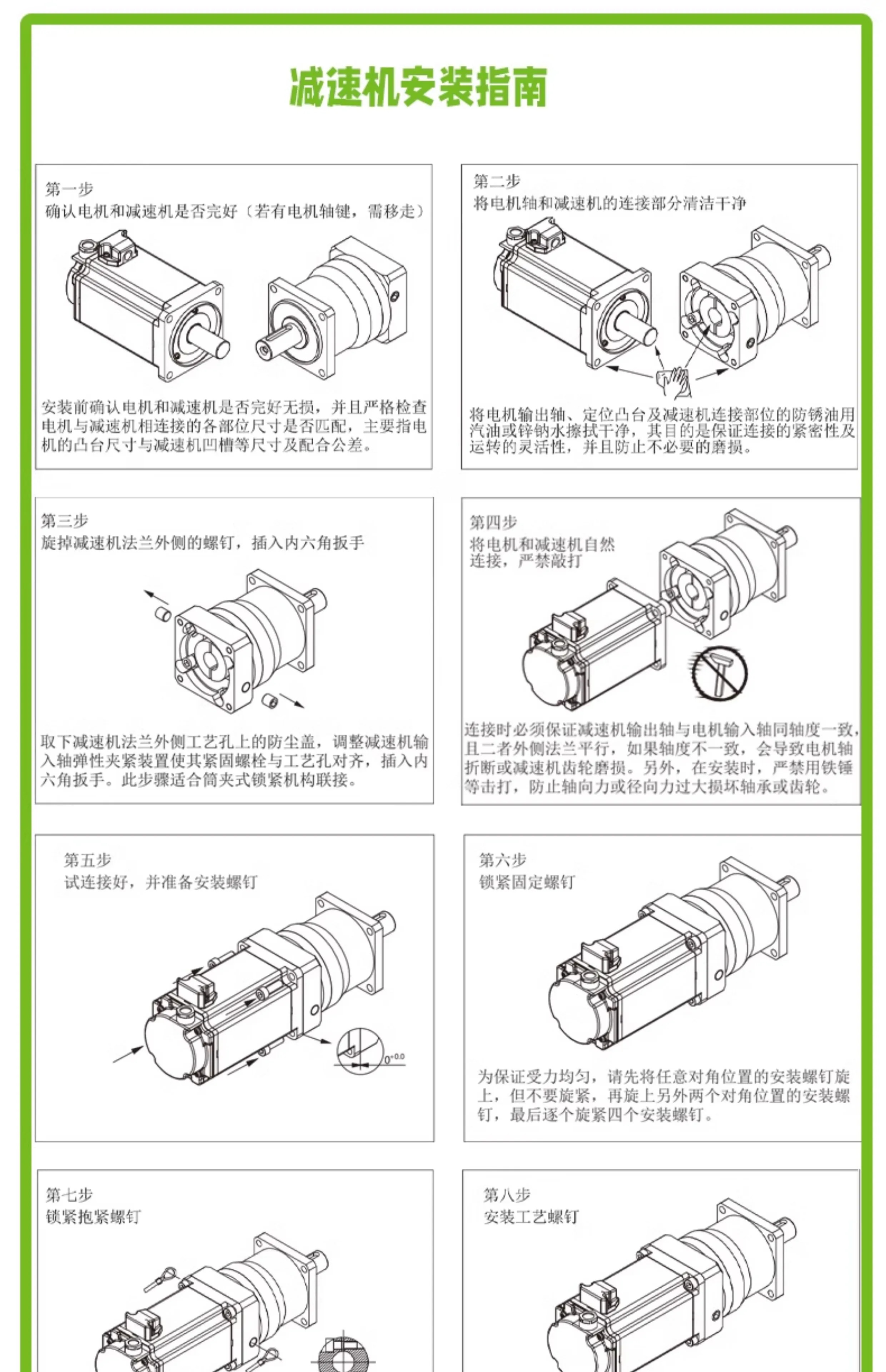 减速机安装指南

第一步
确认电机和减速机是否完好（若有电机轴键，需移走）

安装前确认电机和减速机是否完好无损，并且严格检查电机与减速机相连接的各部位尺寸是否匹配，主要指电机的凸台尺寸与减速机凹槽等尺寸及配合公差。

第二步
将电机轴和减速机的连接部分清洁干净

将电机输出轴、定位凸台及减速机连接部位的防锈油用汽油或锌钠水擦拭干净，其目的是保证连接的紧密性及运转的灵活性，并且防止不必要的磨损。

第三步
旋掉减速机法兰外侧的螺钉，插入内六角扳手

取下减速机法兰外侧工艺孔上的防尘盖，调整减速机输入轴弹性夹紧装置使其紧固螺栓与工艺孔对齐，插入内六角扳手。此步骤适合筒夹式锁紧机构联接。

第四步
将电机和减速机自然连接，严禁敲打

连接时必须保证减速机输出轴与电机输入轴同轴度一致，且二者外侧法兰平行，如果轴度不一致，会导致电机轴折断或减速机齿轮磨损。另外，在安装时，严禁用铁锤等击打，防止轴向力或径向力过大损坏轴承或齿轮。

第五步
试连接好，并准备安装螺钉

$0^{+0.0}$

第六步
锁紧固定螺钉

为保证受力均匀，请先将任意对角位置的安装螺钉旋上，但不要旋紧，再旋上另外两个对角位置的安装螺钉，最后逐个旋紧四个安装螺钉。

第七步
锁紧抱紧螺钉

第八步
安装工艺螺钉