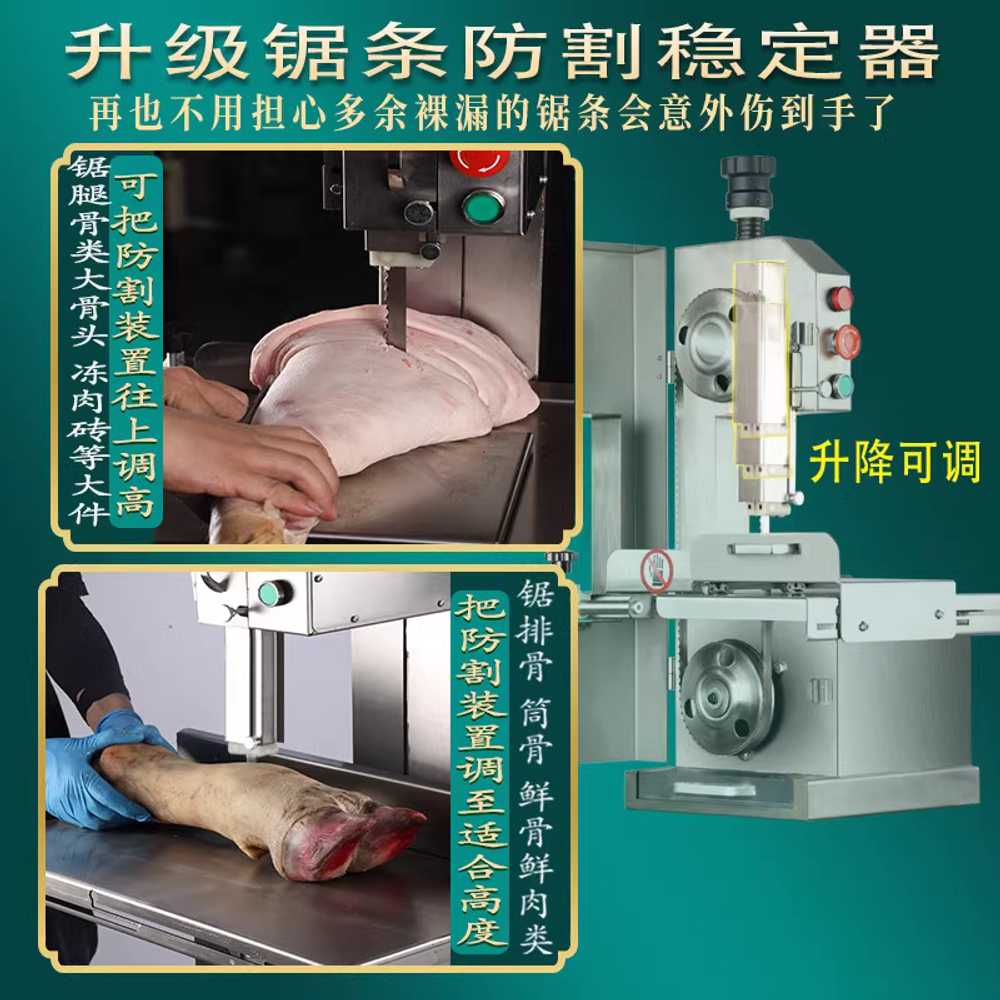 升级锯条防割稳定器
再也不用担心多余裸漏的锯条会意外伤到手了

锯腿骨类大骨头 冻肉砖等大件

可把防割装置往上调高

升降可调

把防割装置调至适合高度

锯排骨 筒骨 鲜骨鲜肉类