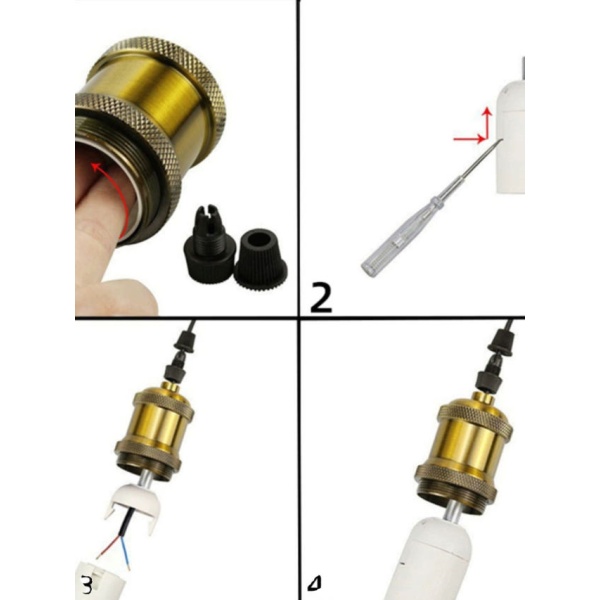 2

3

4