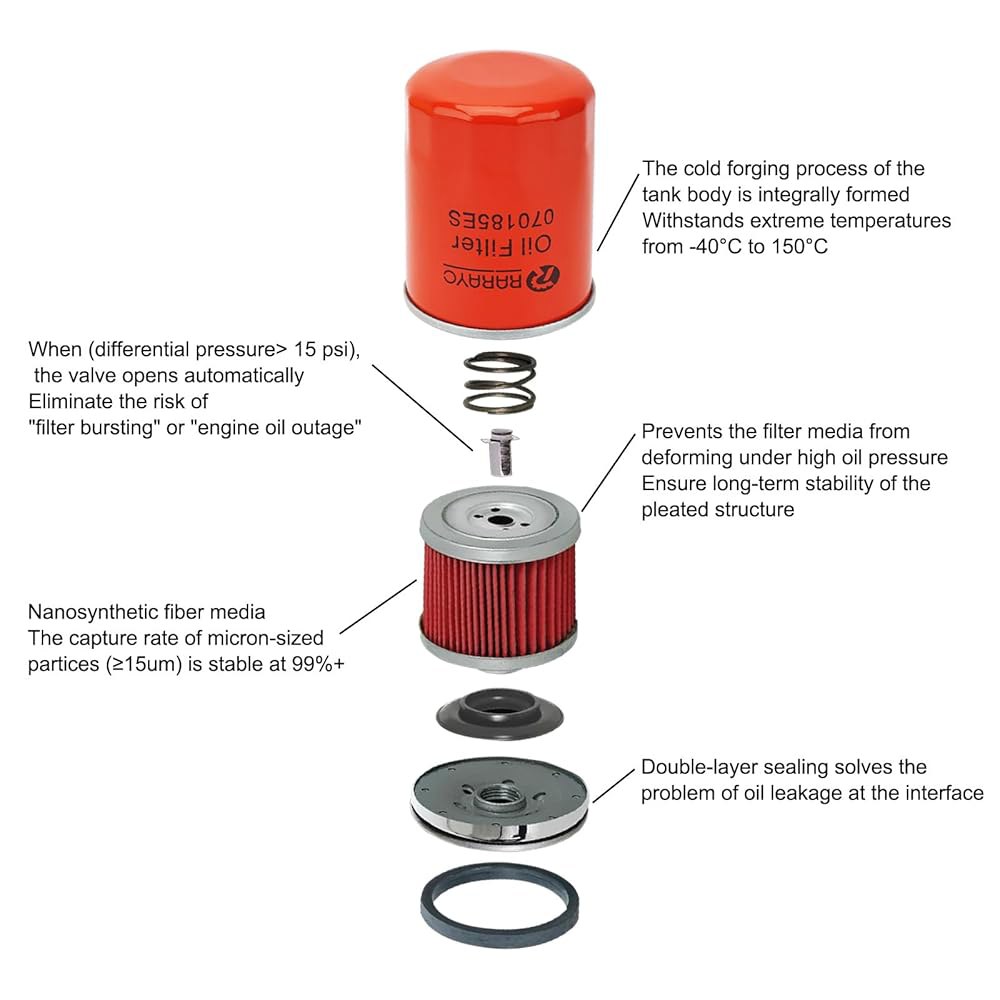 RARAYC
Oil Filter
07018SES

The cold forging process of the tank body is integrally formed
Withstands extreme temperatures from -40°C to 150°C

When (differential pressure> 15 psi), the valve opens automatically
Eliminate the risk of "filter bursting" or "engine oil outage"

Prevents the filter media from deforming under high oil pressure
Ensure long-term stability of the pleated structure

Nanosynthetic fiber media
The capture rate of micron-sized partices (≥15um) is stable at 99%+

Double-layer sealing solves the problem of oil leakage at the interface