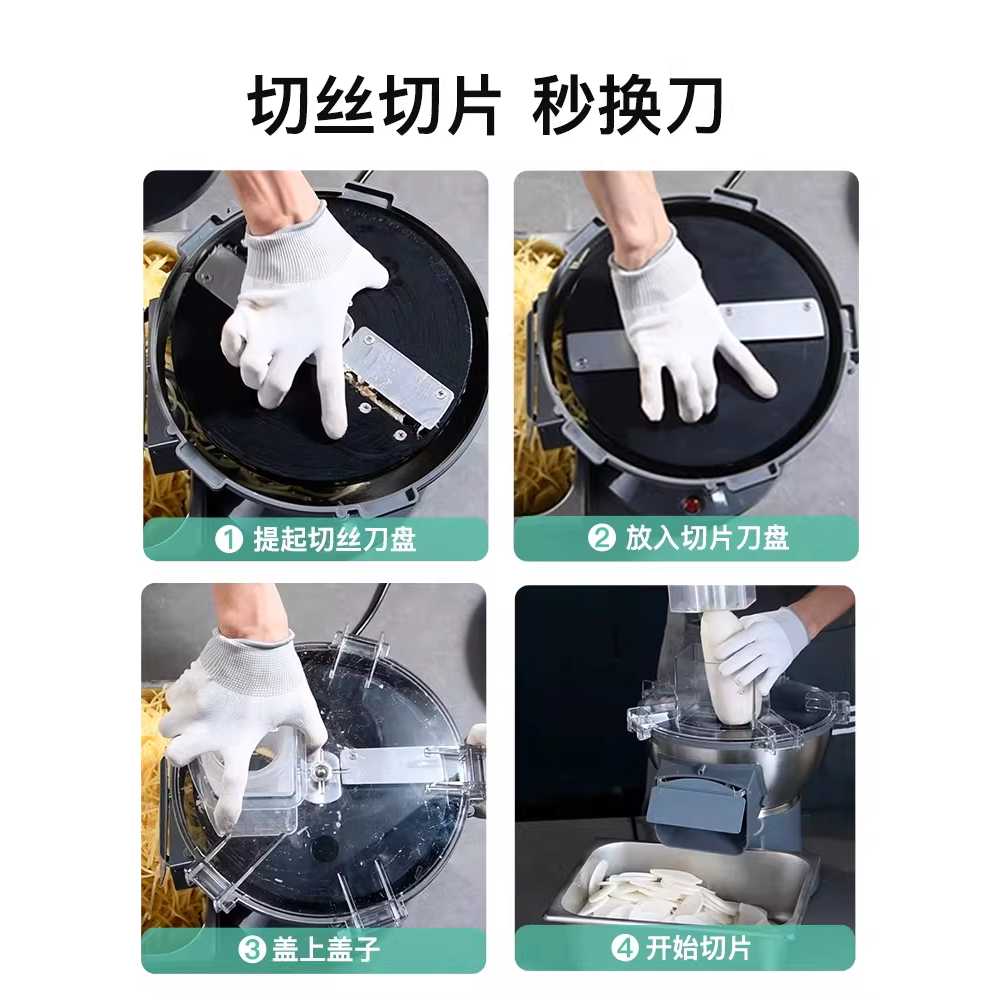 切丝切片 秒换刀

① 提起切丝刀盘

② 放入切片刀盘

③ 盖上盖子

④ 开始切片