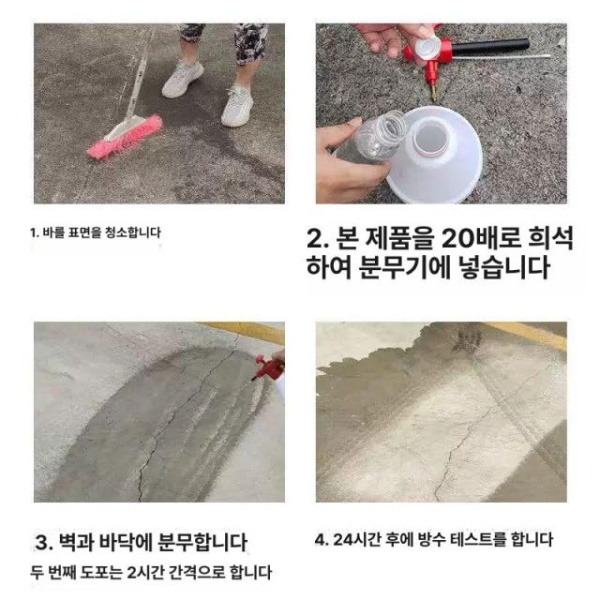 1. 바를 표면을 청소합니다

2. 본 제품을 20배로 희석하여 분무기에 넣습니다

3. 벽과 바닥에 분무합니다

두 번째 도포는 2시간 간격으로 합니다

4. 24시간 후에 방수 테스트를 합니다