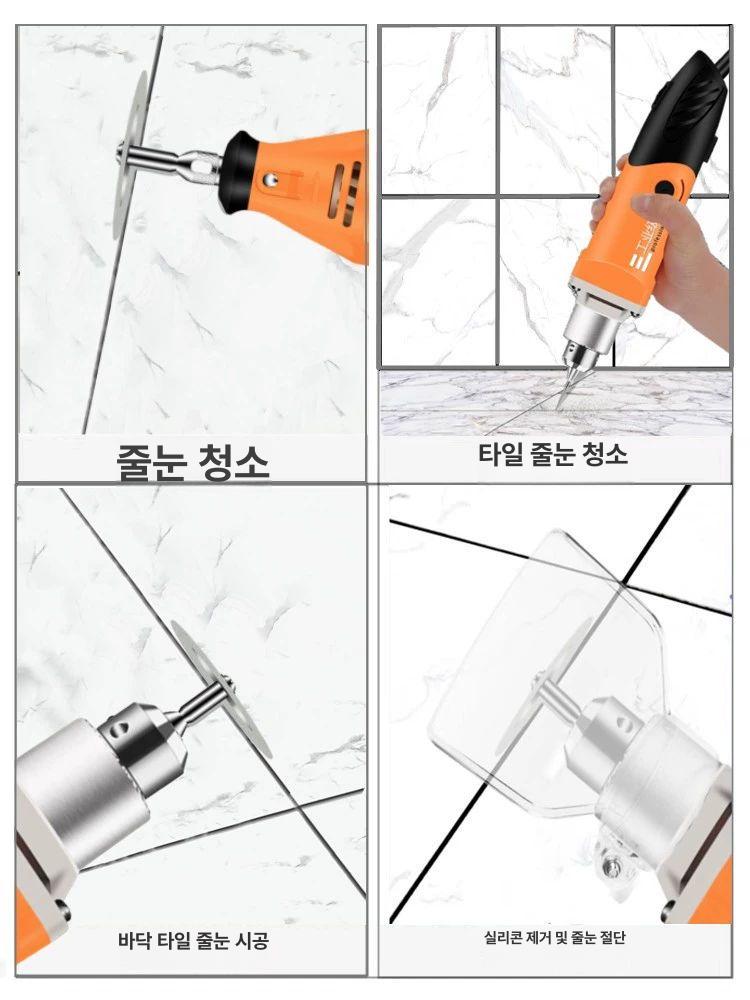 줄눈 청소

타일 줄눈 청소

바닥 타일 줄눈 시공

실리콘 제거 및 줄눈 절단