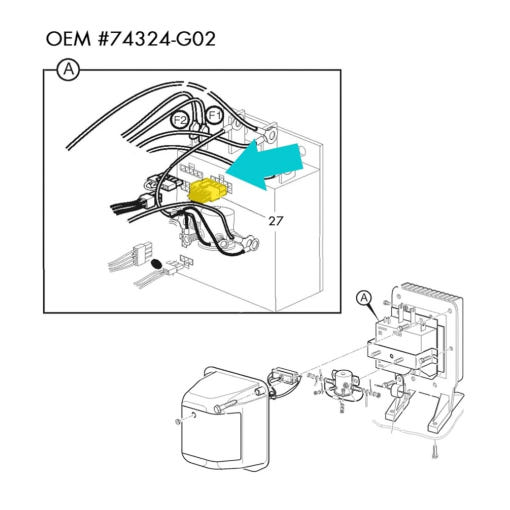 OEM #74324-G02

A

F2

F1

27

A