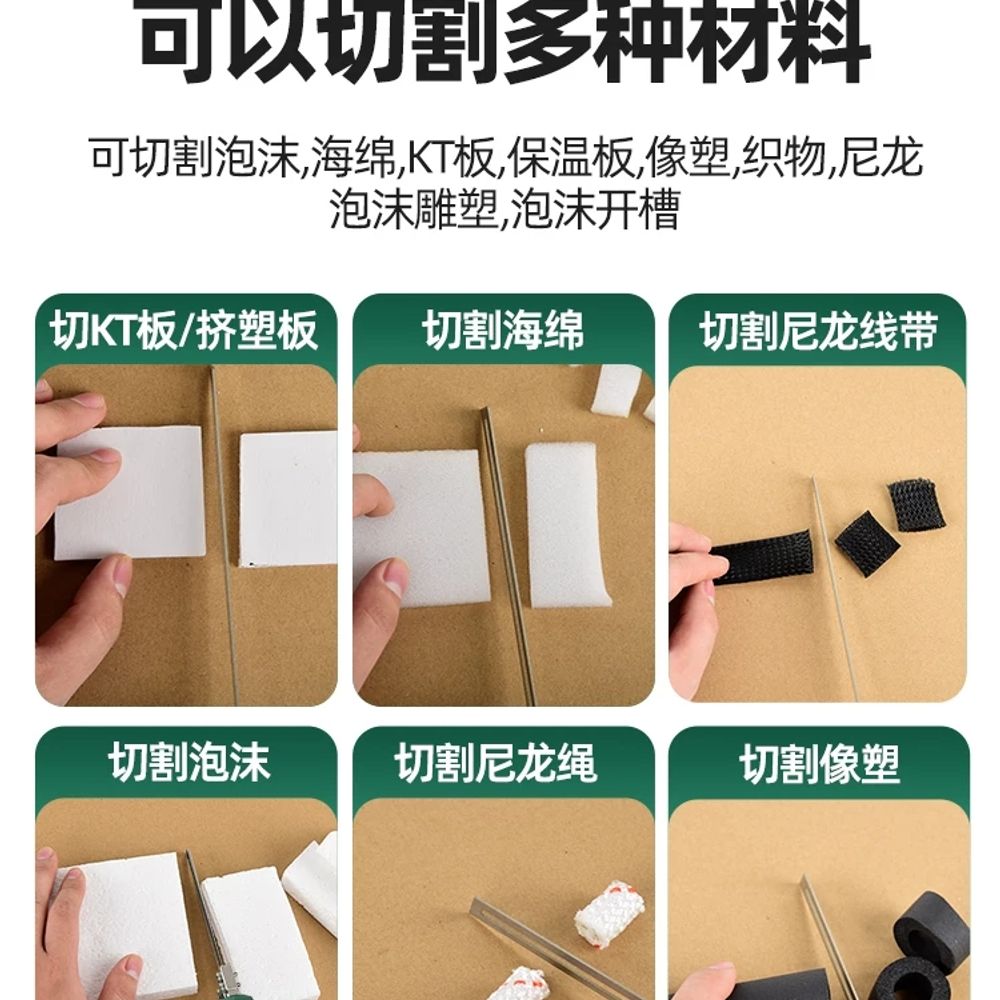 可以切割多种材料

可切割泡沫,海绵,KT板,保温板,像塑,织物,尼龙泡沫雕塑,泡沫开槽

切KT板/挤塑板

切割海绵

切割尼龙线带

切割泡沫

切割尼龙绳

切割像塑