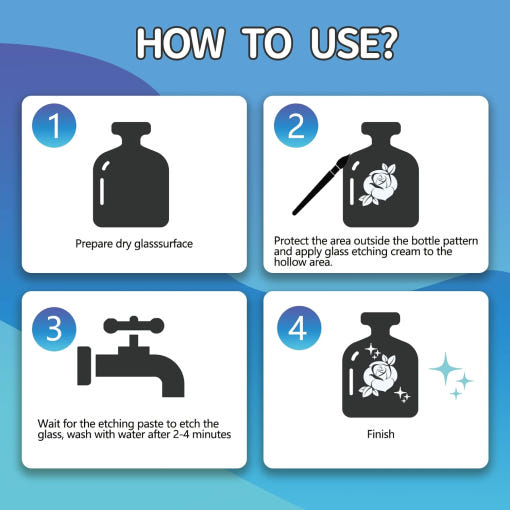 HOW TO USE?

1

Prepare dry glasssurface

2

Protect the area outside the bottle pattern and apply glass etching cream to the hollow area.

3

Wait for the etching paste to etch the glass, wash with water after 2-4 minutes

4

Finish