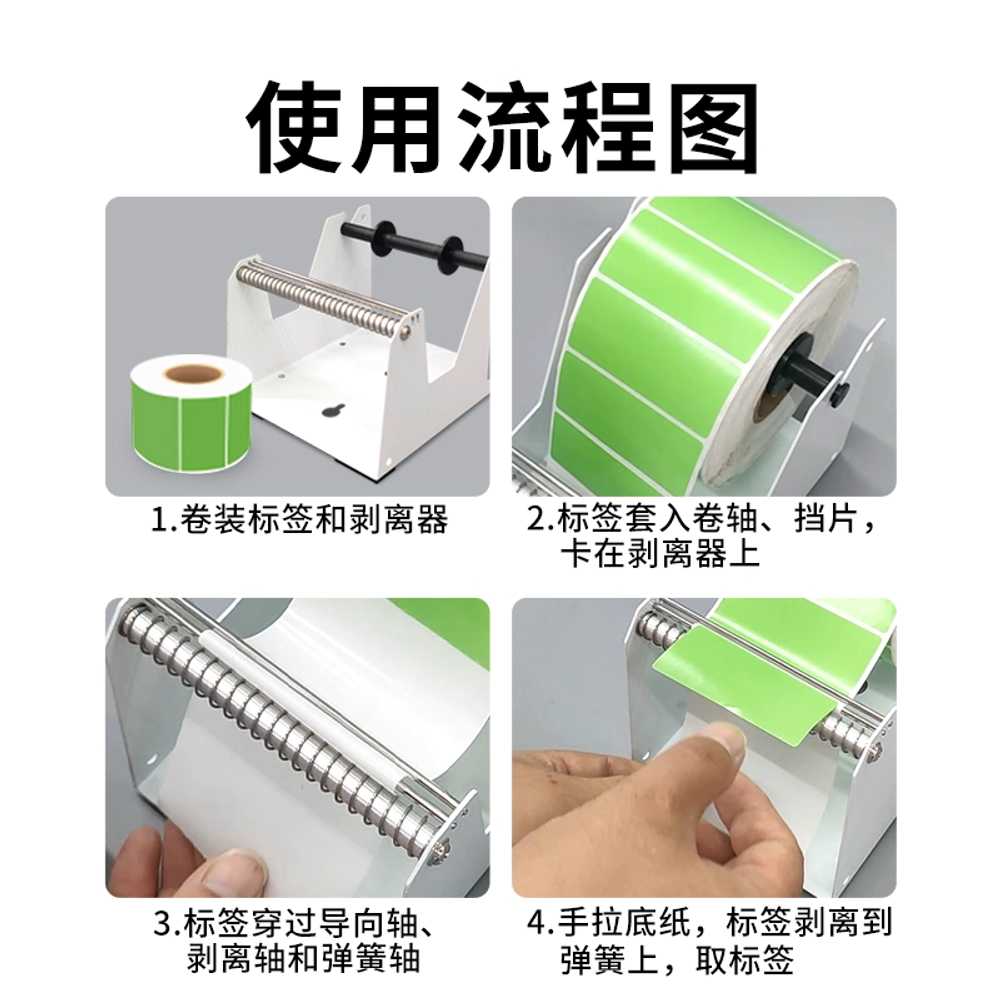 使用流程图

1.卷装标签和剥离器

2.标签套入卷轴、挡片，卡在剥离器上

3.标签穿过导向轴、剥离轴和弹簧轴

4.手拉底纸，标签剥离到弹簧上，取标签