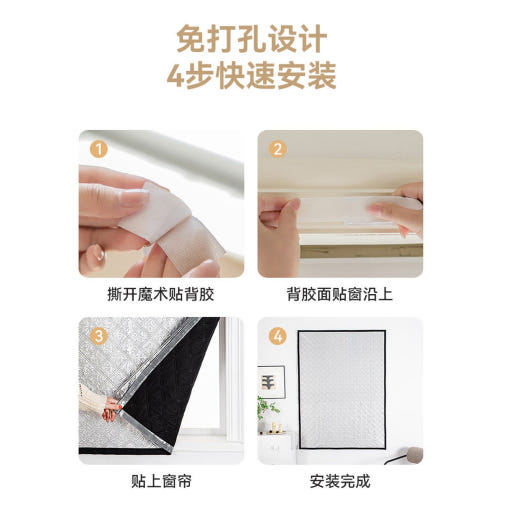 免打孔设计
4步快速安装

1
撕开魔术贴背胶

2
背胶面贴窗沿上

3
贴上窗帘

4
安装完成