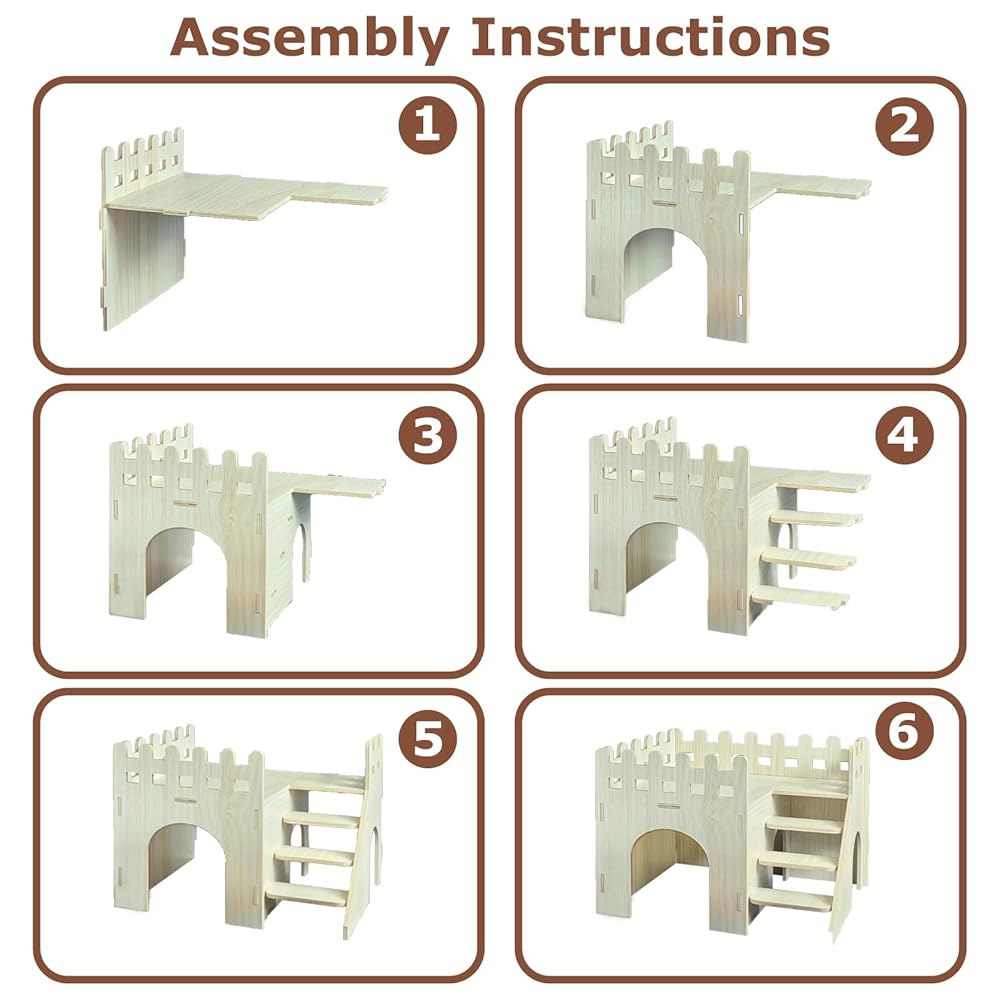 Assembly Instructions

1

2

3

4

5

6