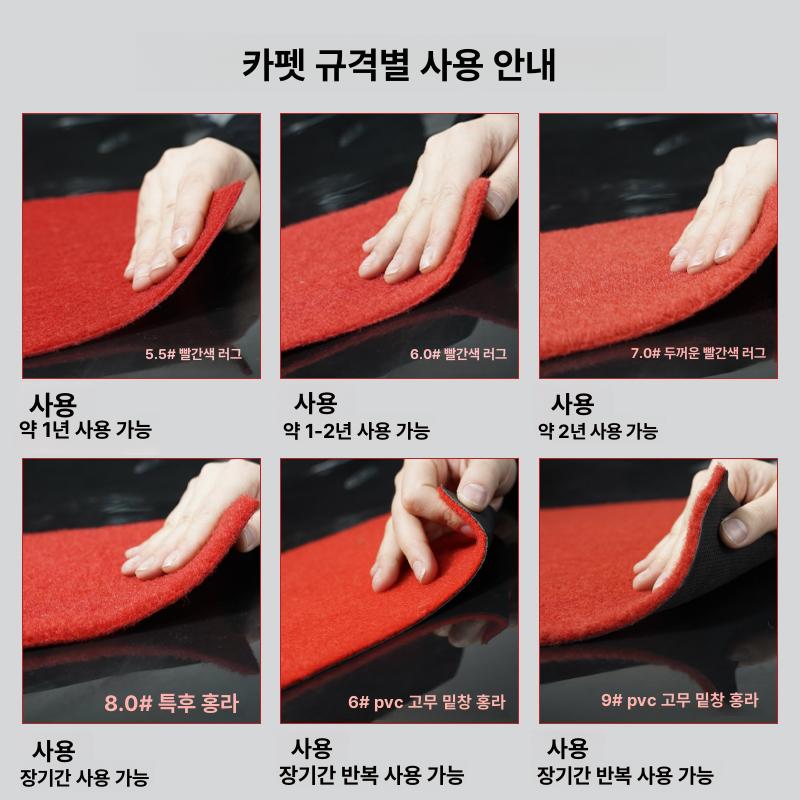 카펫 규격별 사용 안내

5.5# 빨간색 러그

사용
약 1년 사용 가능

6.0# 빨간색 러그

사용
약 1-2년 사용 가능

7.0# 두꺼운 빨간색 러그

사용
약 2년 사용 가능

8.0# 특후 홍라

사용
장기간 사용 가능

6# pvc 고무 밑창 홍라

사용
장기간 반복 사용 가능

9# pvc 고무 밑창 홍라

사용
장기간 반복 사용 가능