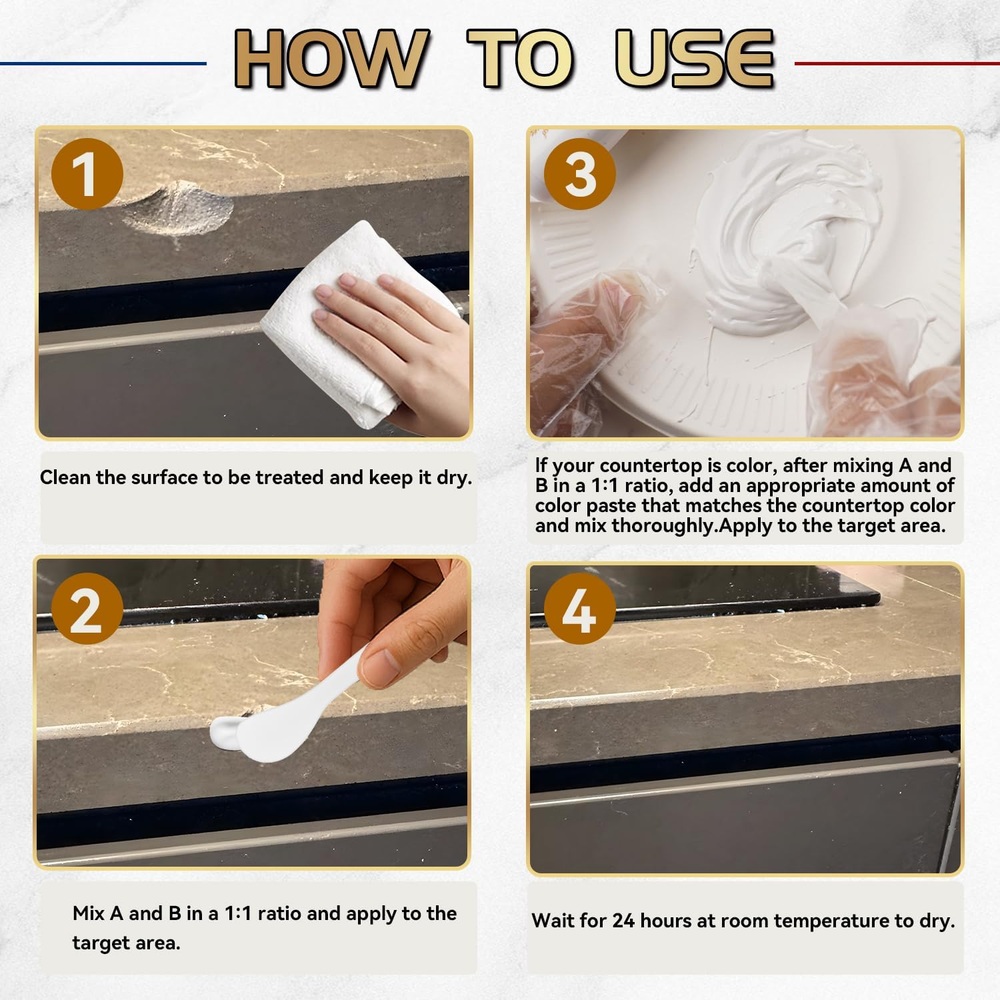 HOW TO USE

1

Clean the surface to be treated and keep it dry.

2

Mix A and B in a 1:1 ratio and apply to the target area.

3

If your countertop is color, after mixing A and B in a 1:1 ratio, add an appropriate amount of color paste that matches the countertop color and mix thoroughly.Apply to the target area.

4

Wait for 24 hours at room temperature to dry.