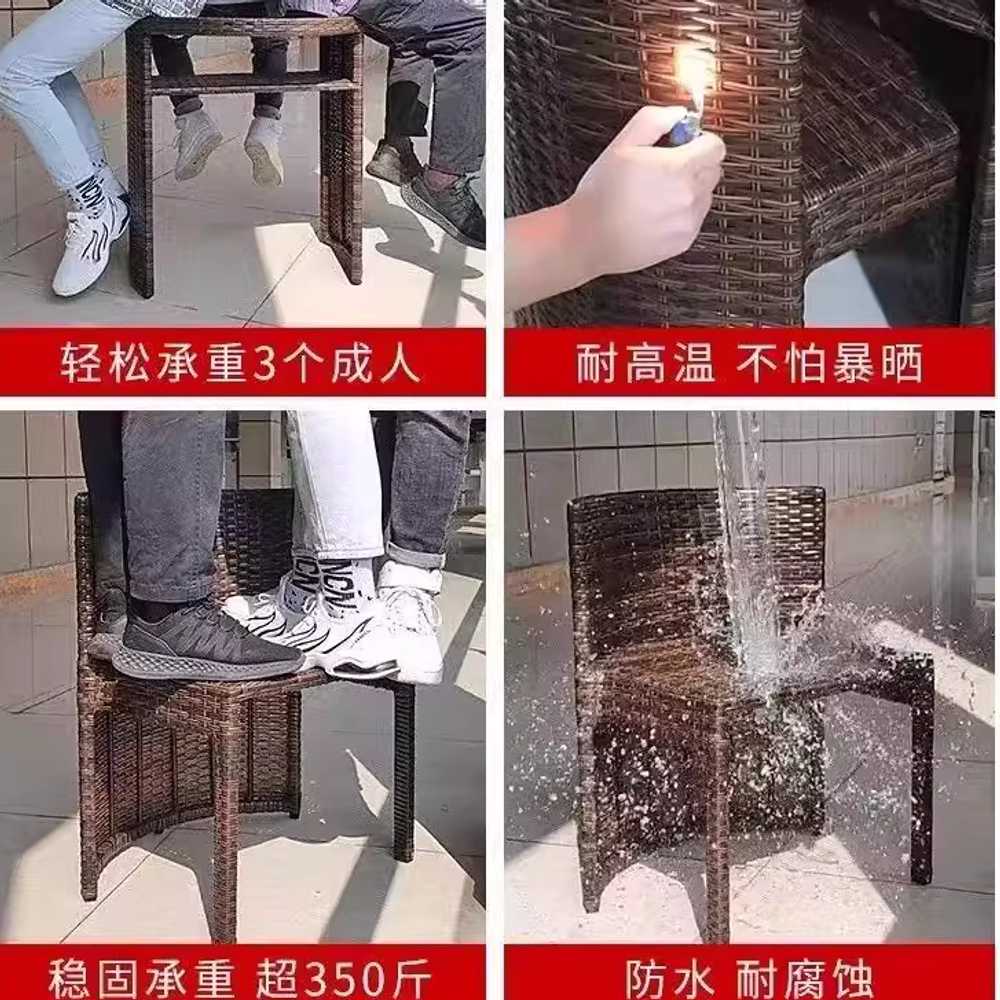 轻松承重3个成人

耐高温 不怕暴晒

稳固承重 超350斤

防水 耐腐蚀