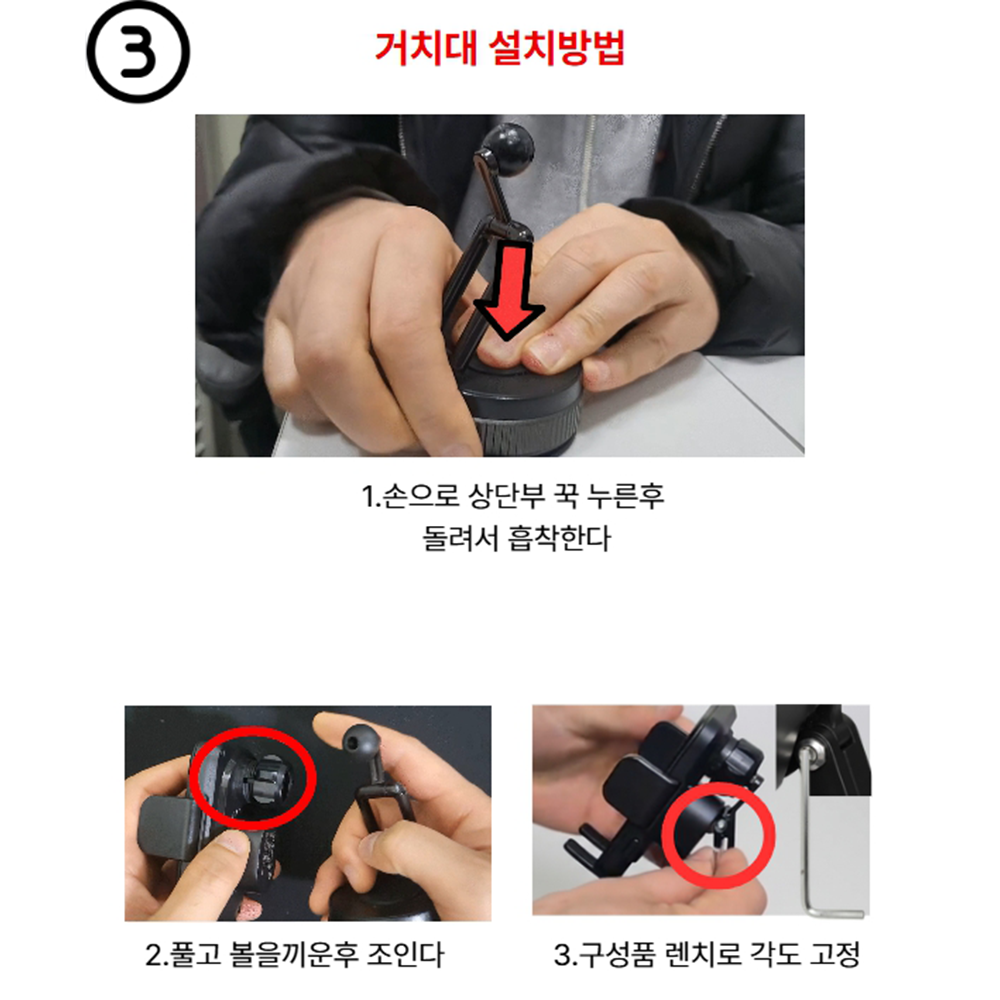 ③

거치대 설치방법

1.손으로 상단부 꾹 누른후
돌려서 흡착한다

2.풀고 볼을끼운후 조인다

3.구성품 렌치로 각도 고정