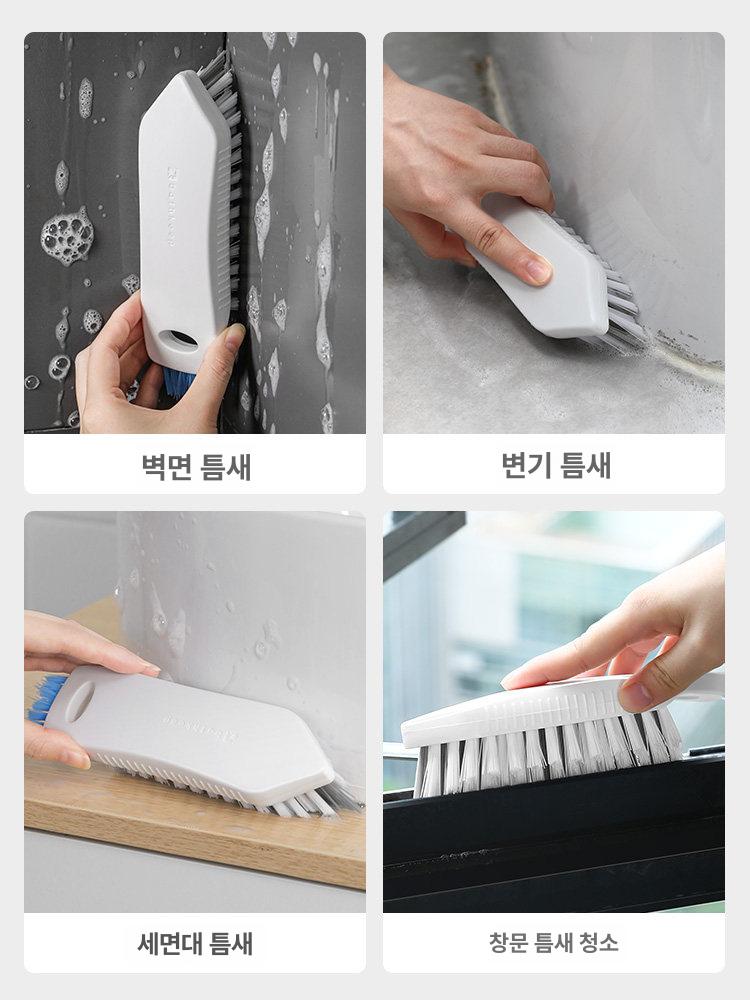 벽면 틈새

변기 틈새

세면대 틈새

창문 틈새 청소