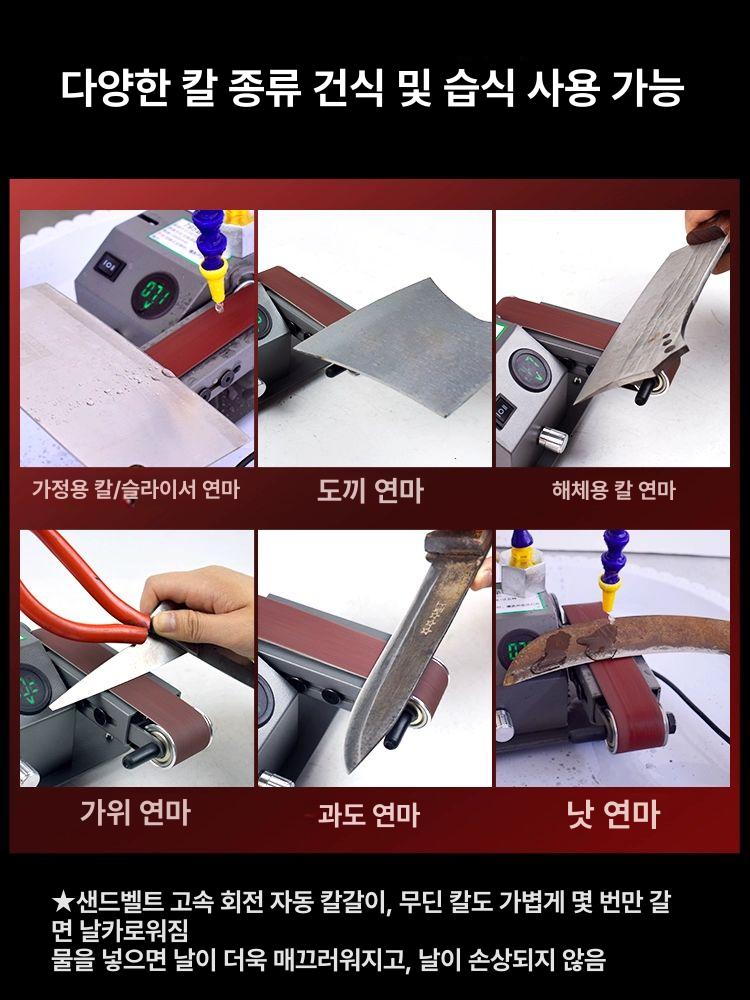 다양한 칼 종류 건식 및 습식 사용 가능

가정용 칼/슬라이서 연마

도끼 연마

해체용 칼 연마

가위 연마

과도 연마

낫 연마

★샌드벨트 고속 회전 자동 칼갈이, 무딘 칼도 가볍게 몇 번만 갈면 날카로워짐
물을 넣으면 날이 더욱 매끄러워지고, 날이 손상되지 않음