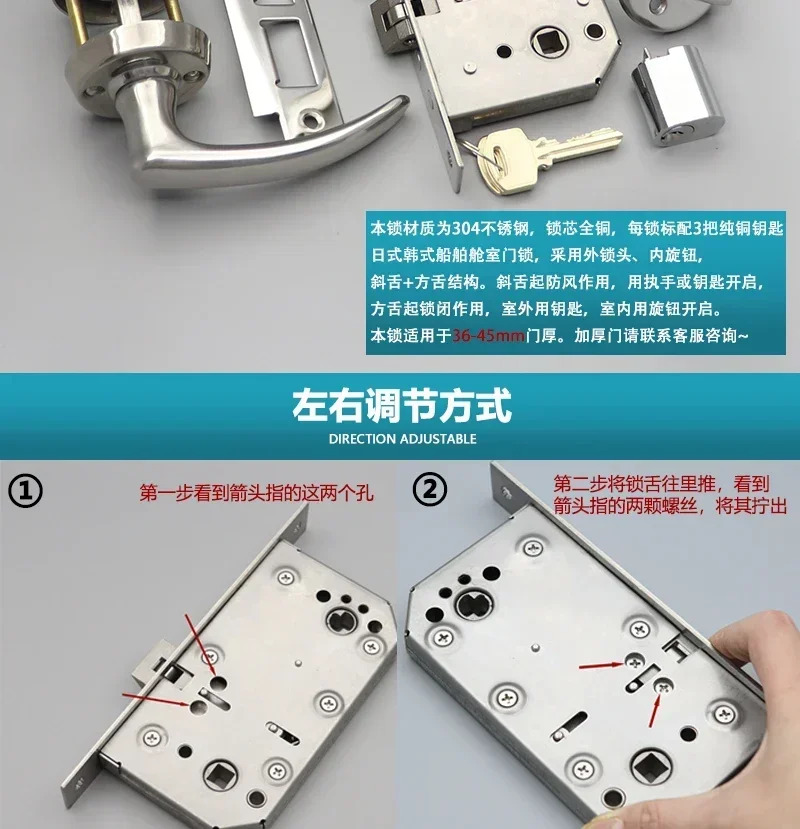 本锁材质为304不锈钢，锁芯全铜，每锁标配3把纯铜钥匙
日式韩式船舶舱室门锁，采用外锁头、内旋钮，
斜舌+方舌结构。斜舌起防风作用，用执手或钥匙开启，
方舌起锁闭作用，室外用钥匙，室内用旋钮开启。
本锁适用于36-45mm门厚。加厚门请联系客服咨询~

左右调节方式
DIRECTION ADJUSTABLE

①
第一步看到箭头指的这两个孔

②
第二步将锁舌往里推，看到箭头指的两颗螺丝，将其拧出