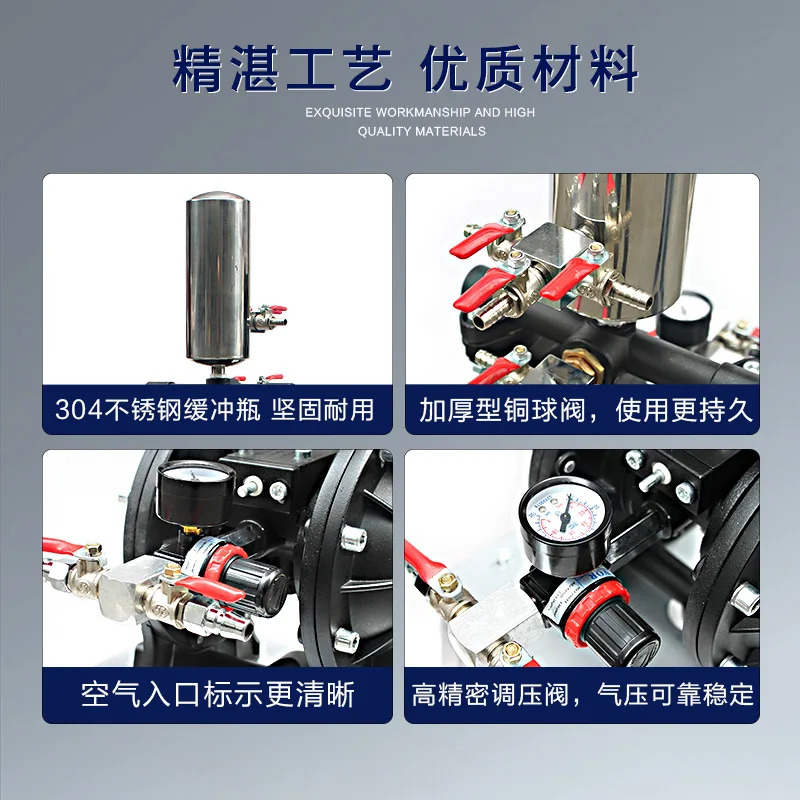 精湛工艺 优质材料

EXQUISITE WORKMANSHIP AND HIGH QUALITY MATERIALS

304不锈钢缓冲瓶 坚固耐用

加厚型铜球阀，使用更持久

空气入口标示更清晰

高精密调压阀，气压可靠稳定