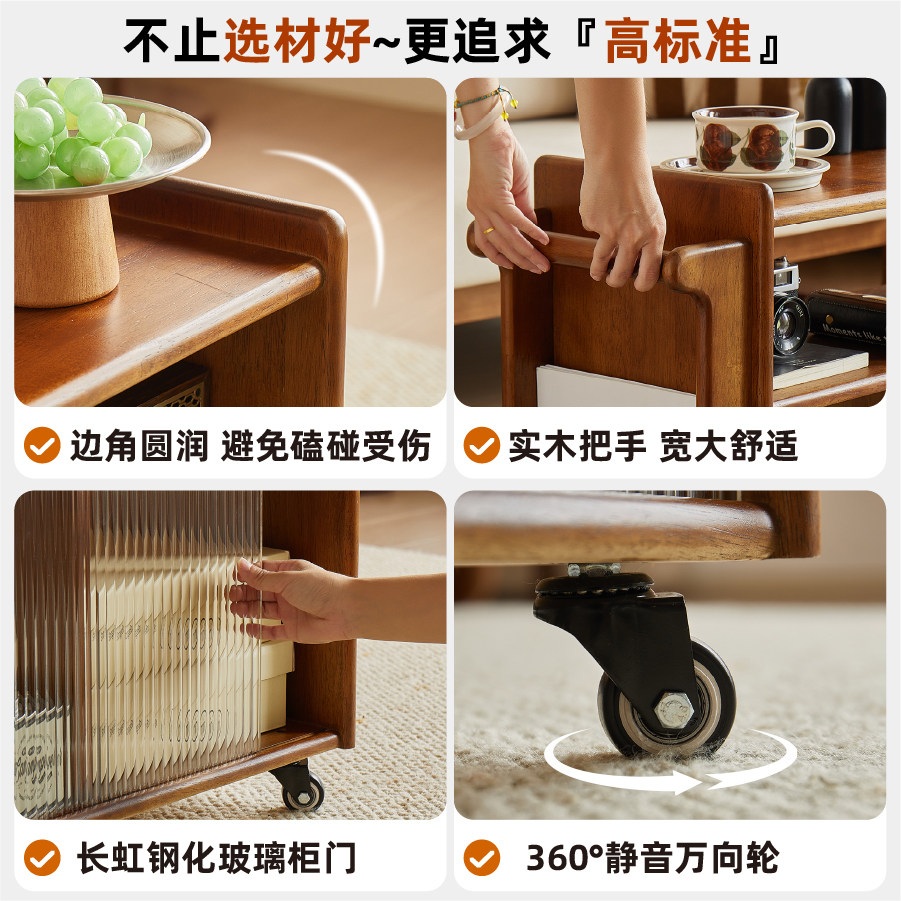 不止选材好~更追求『高标准』

边角圆润 避免磕碰受伤

实木把手 宽大舒适

长虹钢化玻璃柜门

360°静音万向轮