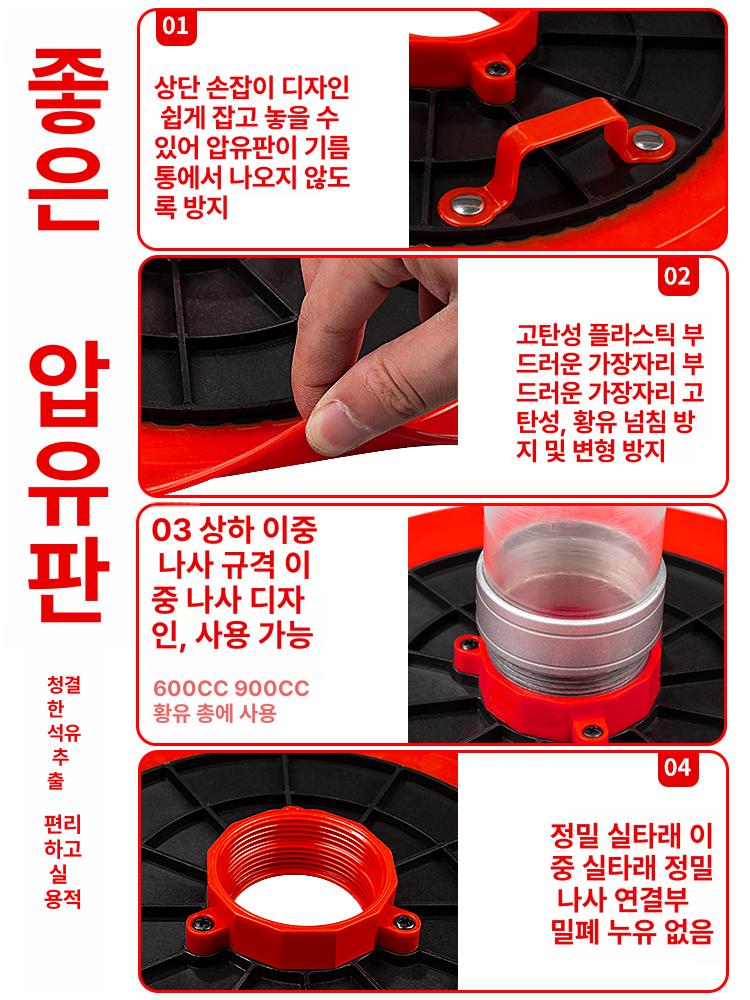 좋은

압유판

청결한 석유 추출

편리하고 실용적

01

상단 손잡이 디자인 쉽게 잡고 놓을 수 있어 압유판이 기름통에서 나오지 않도록 방지

02

고탄성 플라스틱 부드러운 가장자리 부드러운 가장자리 고탄성, 황유 넘침 방지 및 변형 방지

03 상하 이중 나사 규격 이중 나사 디자인, 사용 가능

600CC 900CC
황유 총에 사용

04

정밀 실타래 이중 실타래 정밀 나사 연결부 밀폐 누유 없음