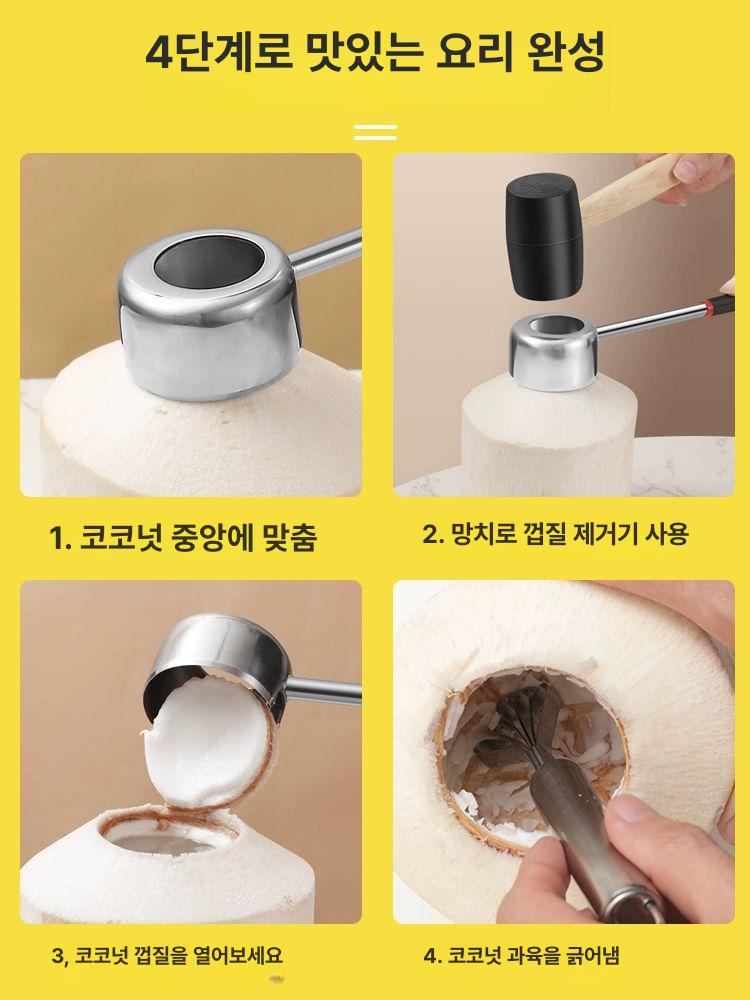 4단계로 맛있는 요리 완성

1. 코코넛 중앙에 맞춤

2. 망치로 껍질 제거기 사용

3, 코코넛 껍질을 열어보세요

4. 코코넛 과육을 긁어냄