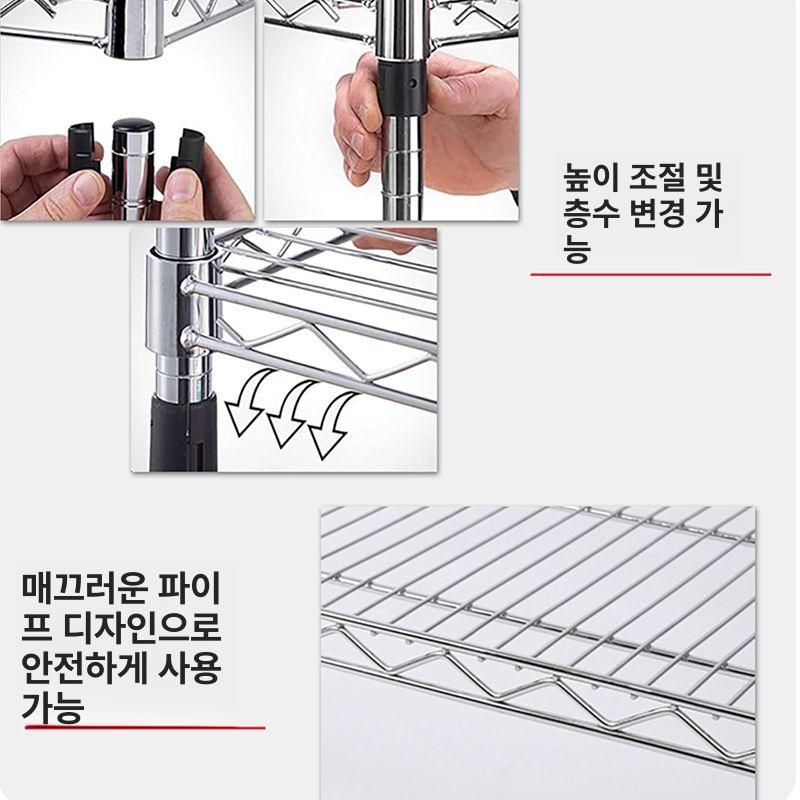 높이 조절 및 층수 변경 가능

매끄러운 파이프 디자인으로 안전하게 사용 가능